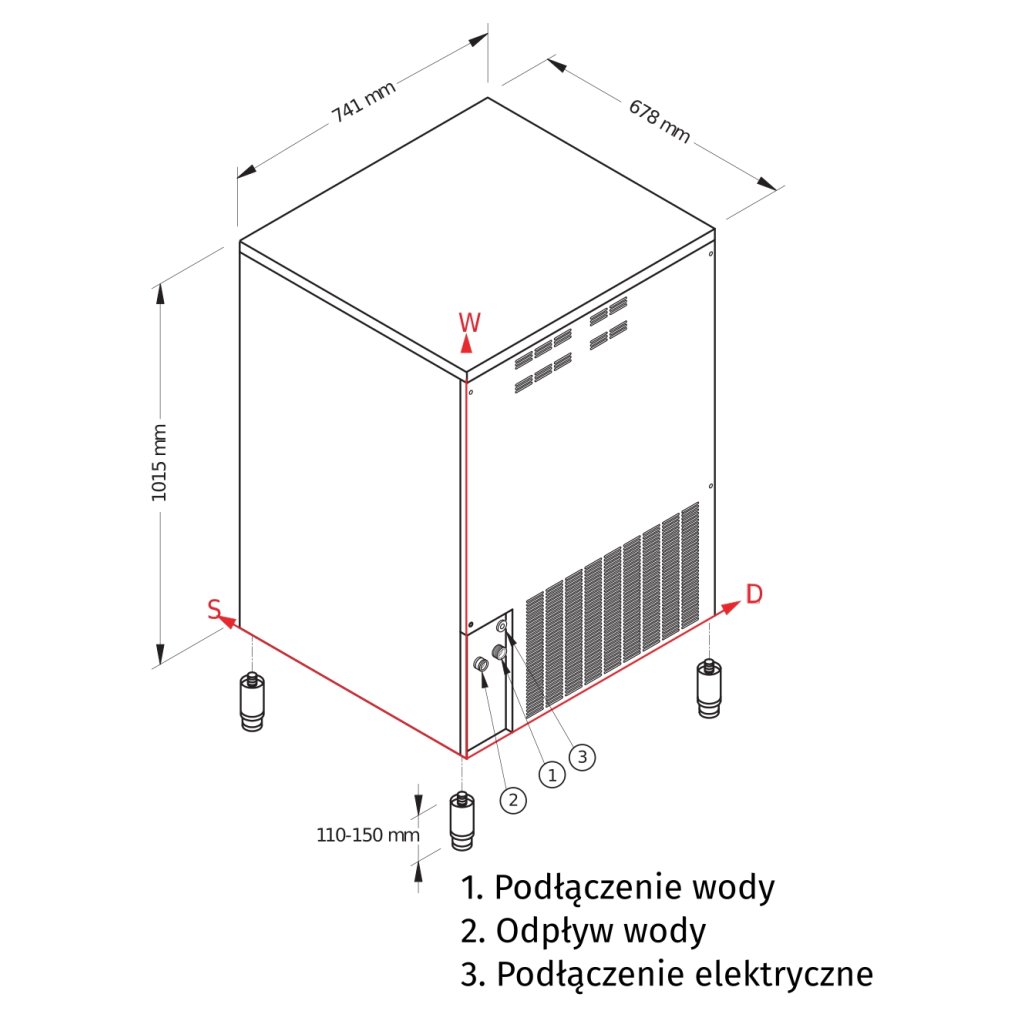 741 mm

678 mm

1015 mm

W

S

D

3

1

2

110-150 mm

1. Podłączenie wody
2. Odpływ wody
3. Podłączenie elektryczne