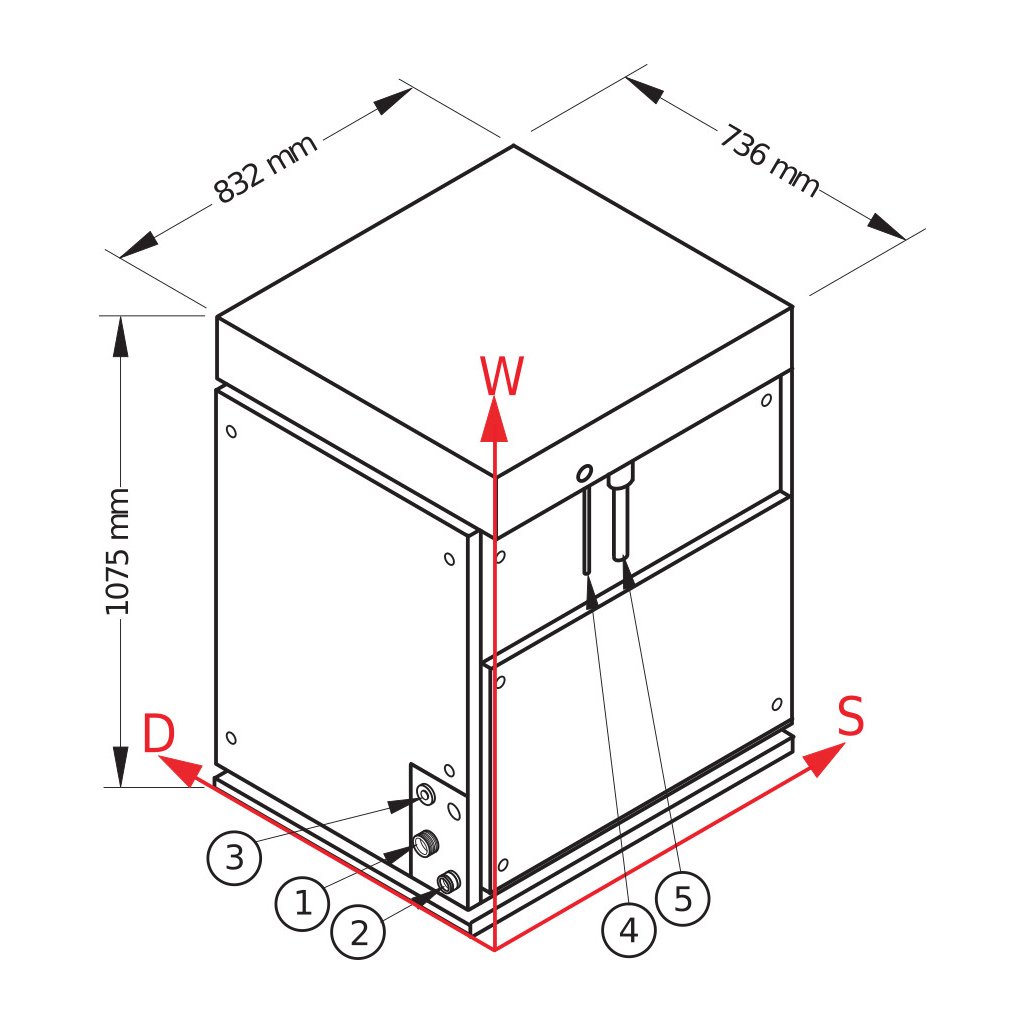 832 mm
736 mm
1075 mm
W
D
S
3
1
2
4
5