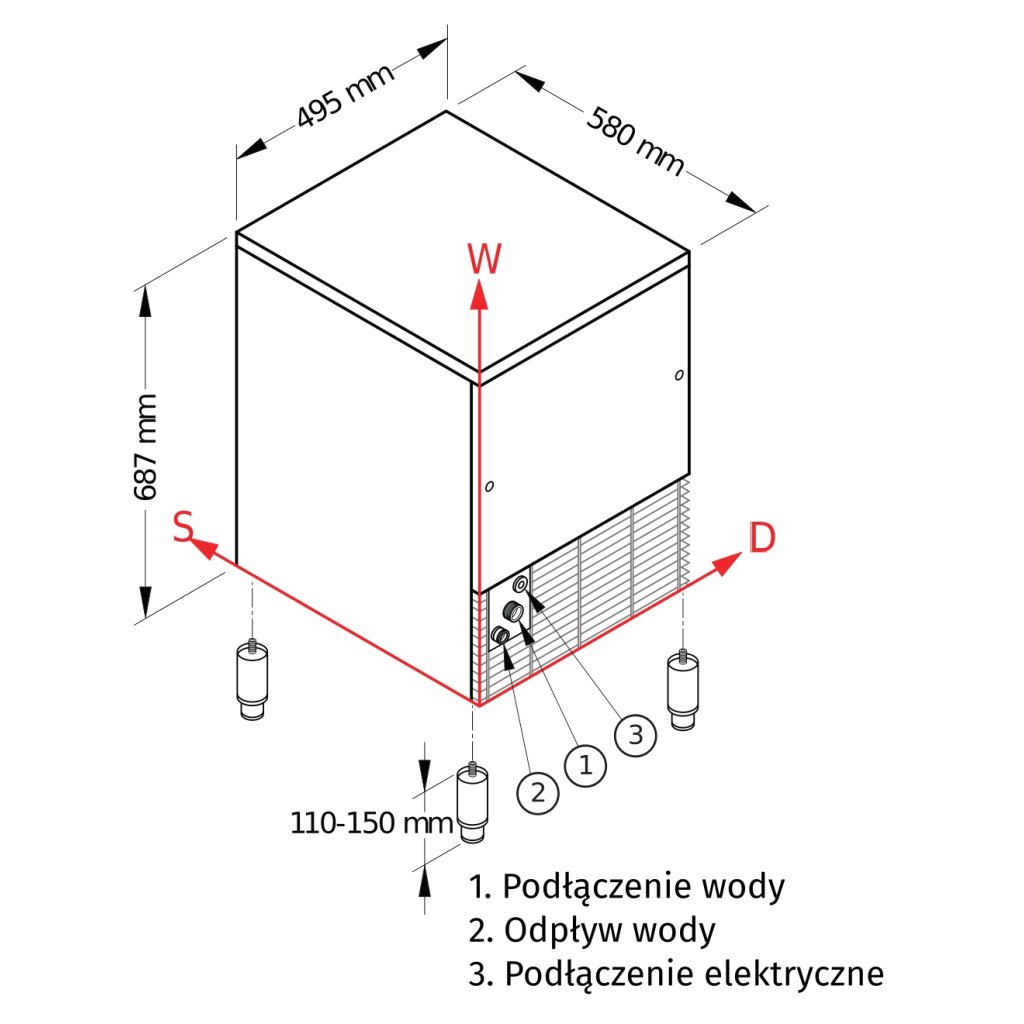 495 mm

580 mm

W

687 mm

S

D

3

1

2

110-150 mm

1. Podłączenie wody
2. Odpływ wody
3. Podłączenie elektryczne