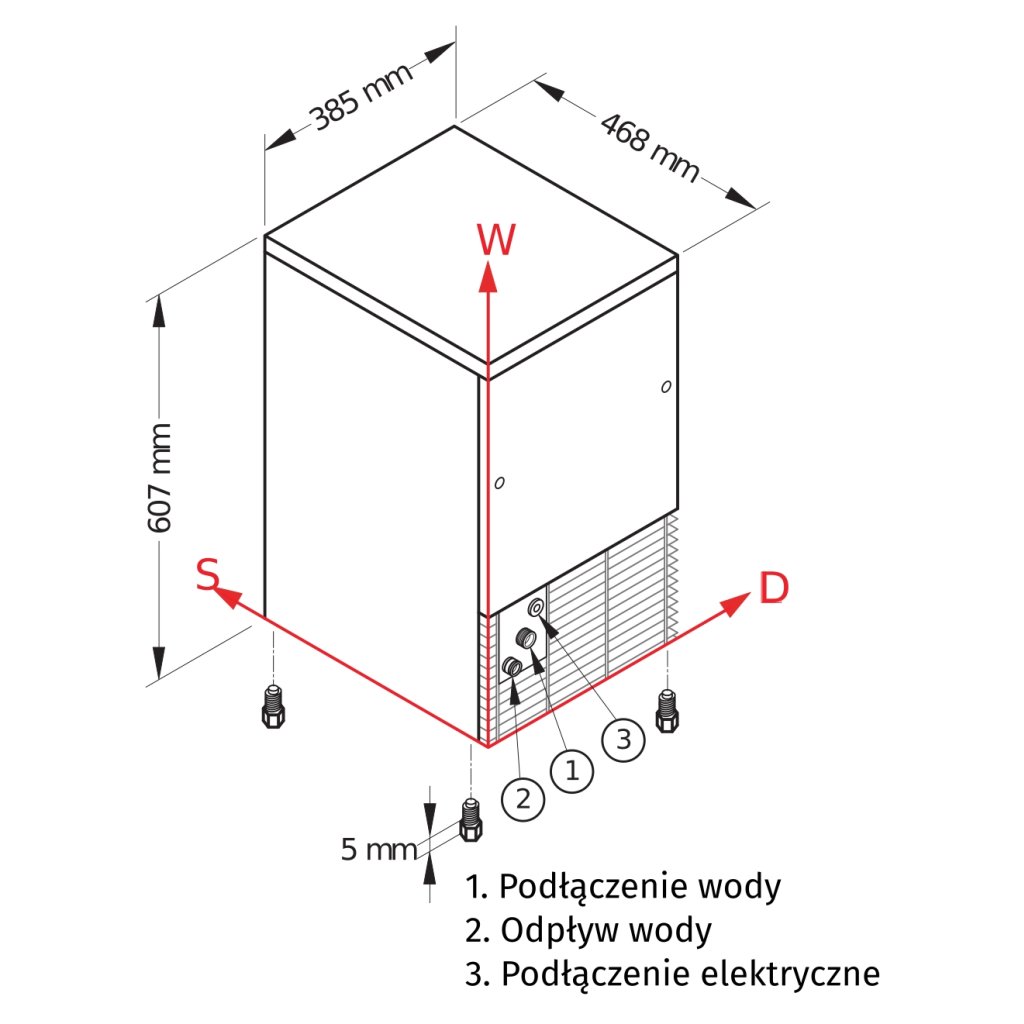 385 mm

468 mm

W

607 mm

S

D

3

1

2

5 mm

1. Podłączenie wody
2. Odpływ wody
3. Podłączenie elektryczne