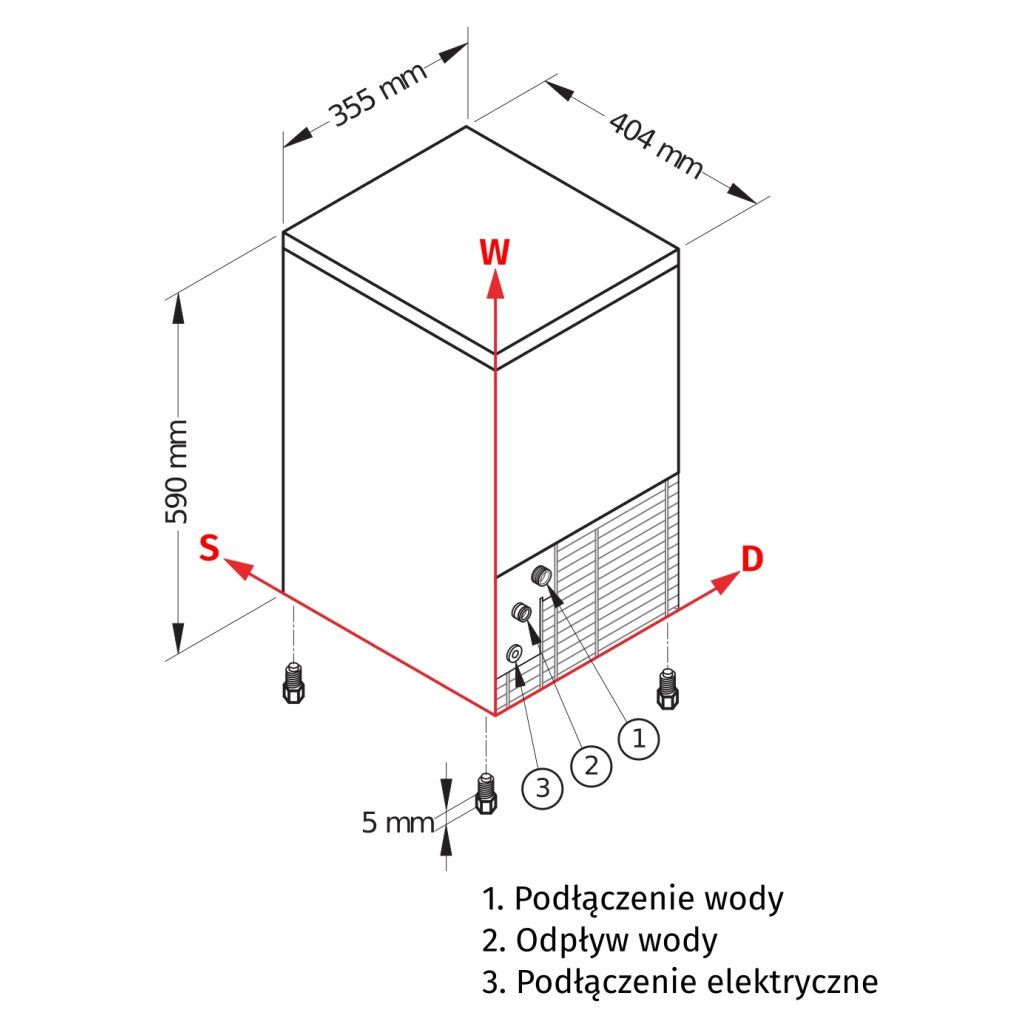 355 mm
404 mm
W
590 mm
S
D
1
2
3
5 mm

1. Podłączenie wody
2. Odpływ wody
3. Podłączenie elektryczne