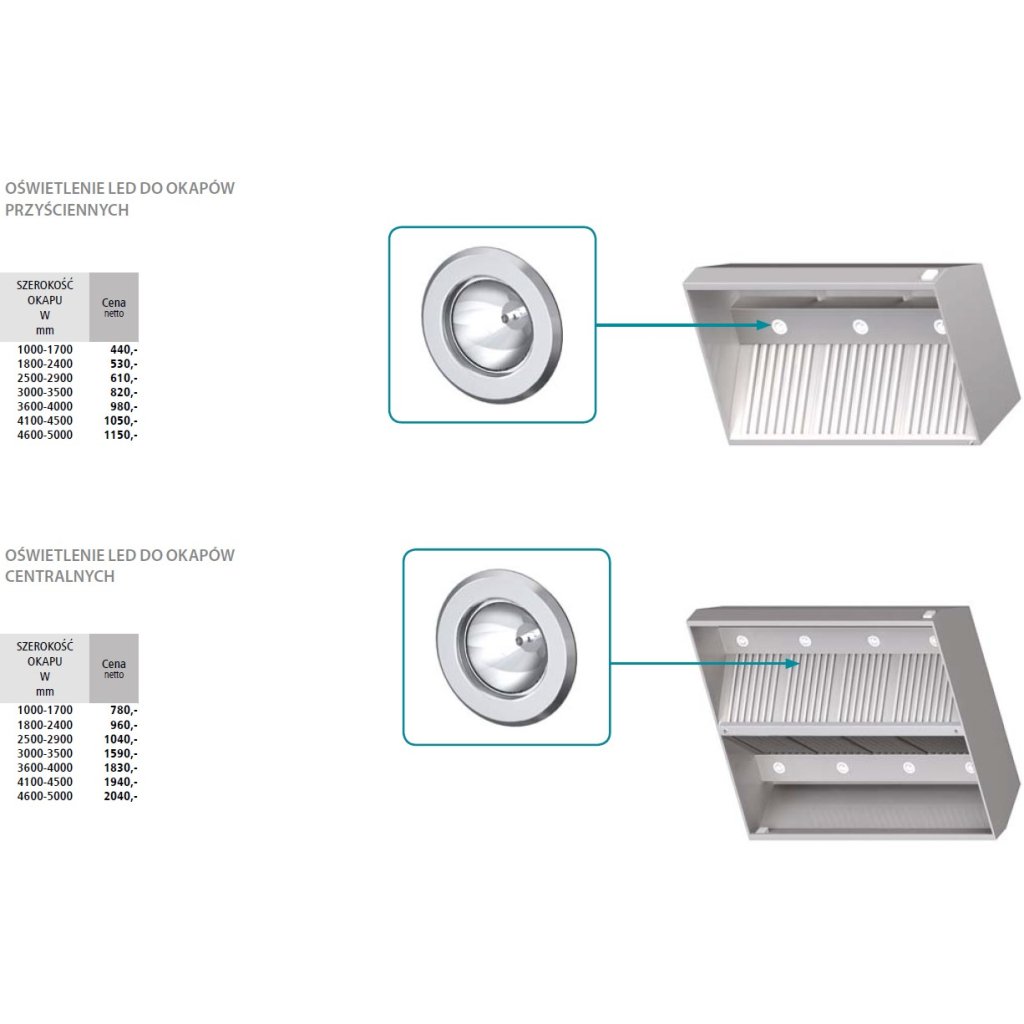 OŚWIETLENIE LED DO OKAPÓW PRZYŚCIENNYCH

| SZEROKOŚĆ OKAPU W mm | Cena netto |
|---|---|
| 1000-1700 | 440,- |
| 1800-2400 | 530,- |
| 2500-2900 | 610,- |
| 3000-3500 | 820,- |
| 3600-4000 | 980,- |
| 4100-4500 | 1050,- |
| 4600-5000 | 1150,- |

OŚWIETLENIE LED DO OKAPÓW CENTRALNYCH

| SZEROKOŚĆ OKAPU W mm | Cena netto |
|---|---|
| 1000-1700 | 780,- |
| 1800-2400 | 960,- |
| 2500-2900 | 1040,- |
| 3000-3500 | 1590,- |
| 3600-4000 | 1830,- |
| 4100-4500 | 1940,- |
| 4600-5000 | 2040,- |