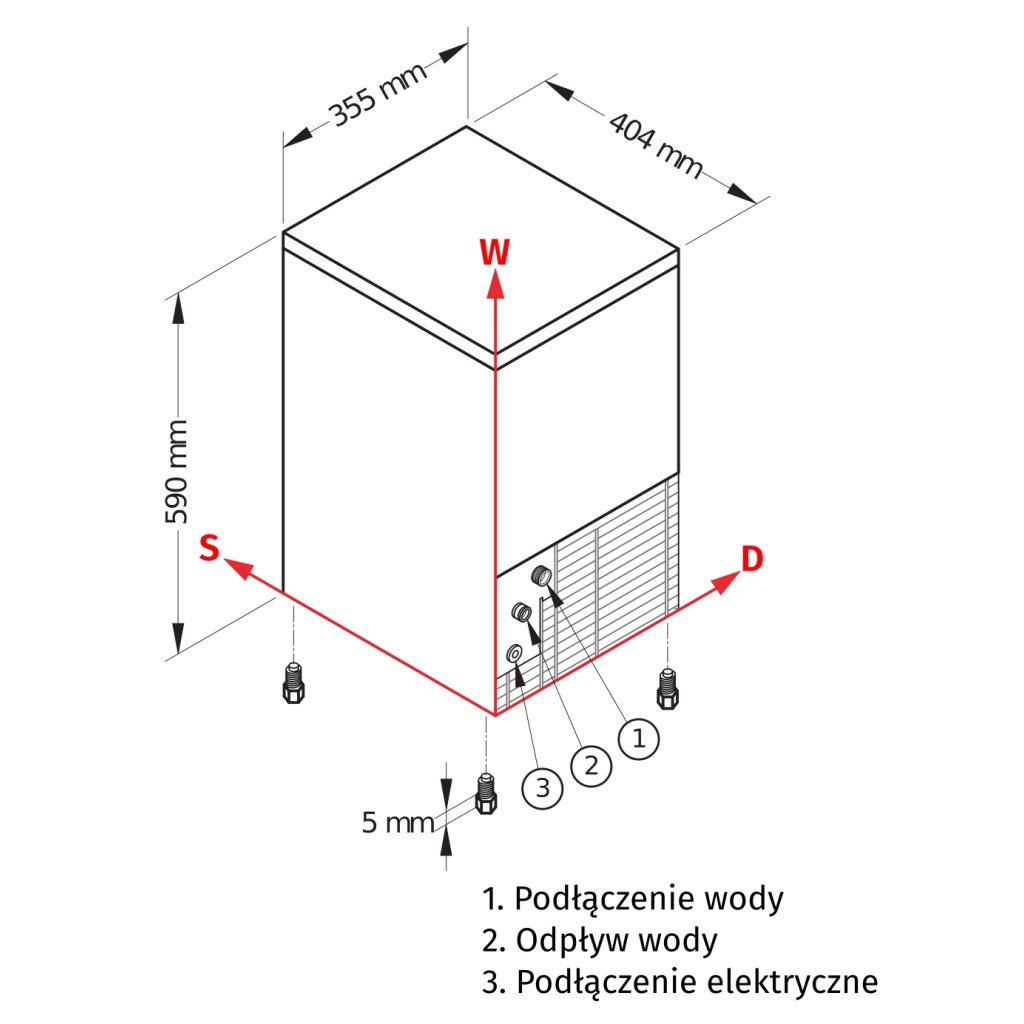 355 mm
404 mm
W
590 mm
S
D
1
2
3
5 mm

1. Podłączenie wody
2. Odpływ wody
3. Podłączenie elektryczne