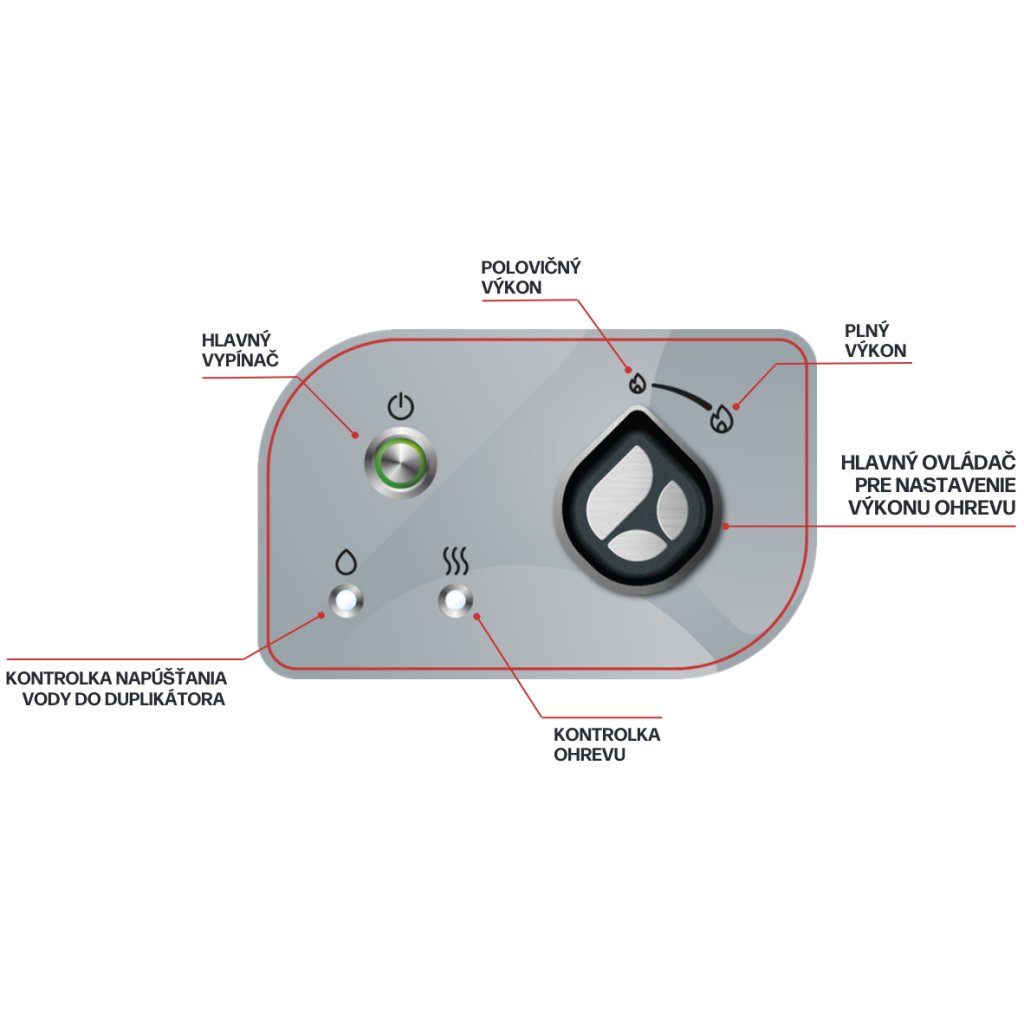 POLOVIČNÝ VÝKON

HLAVNÝ VYPÍNAČ

PLNÝ VÝKON

HLAVNÝ OVLÁDAČ PRE NASTAVENIE VÝKONU OHREVU

KONTROLKA NAPÚŠŤANIA VODY DO DUPLIKÁTORA

KONTROLKA OHREVU