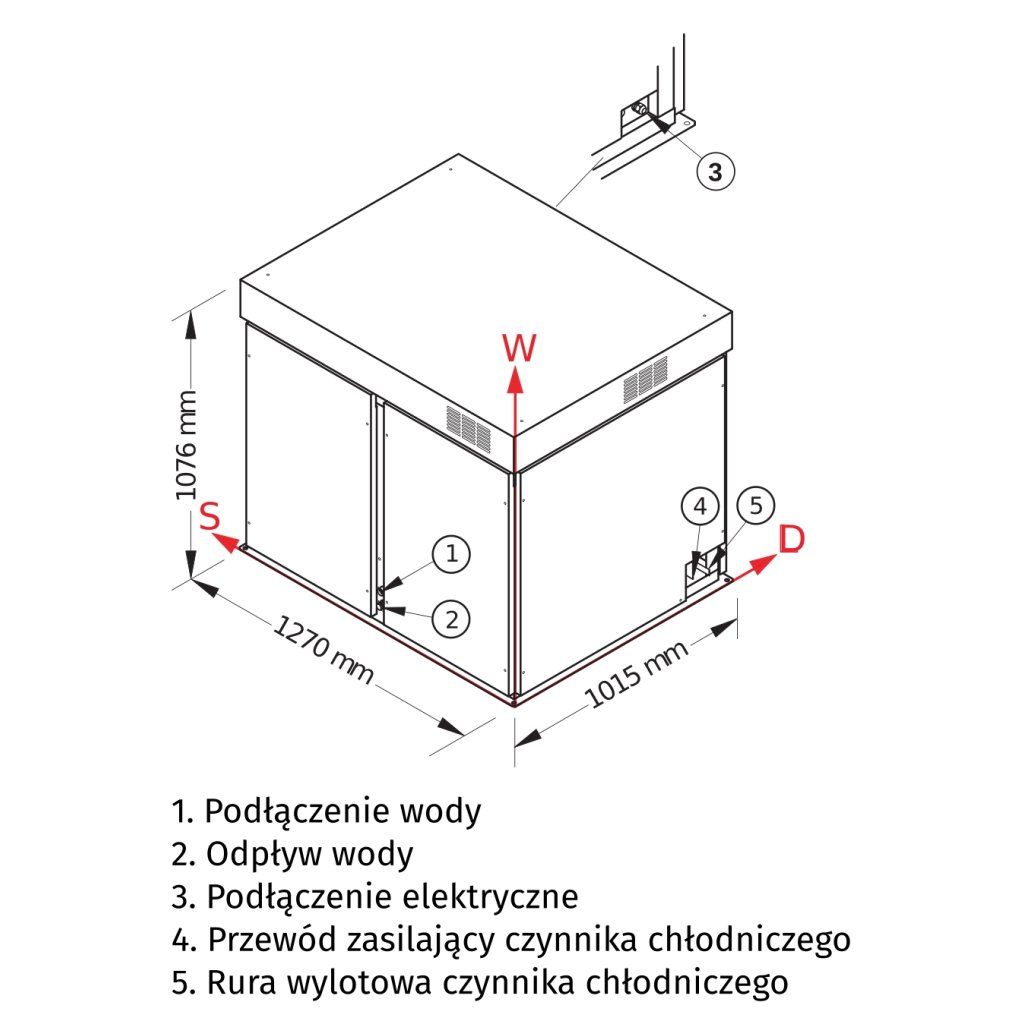 3

W

1076 mm

S

4

5

D

1

2

1270 mm

1015 mm

1. Podłączenie wody
2. Odpływ wody
3. Podłączenie elektryczne
4. Przewód zasilający czynnika chłodniczego
5. Rura wylotowa czynnika chłodniczego