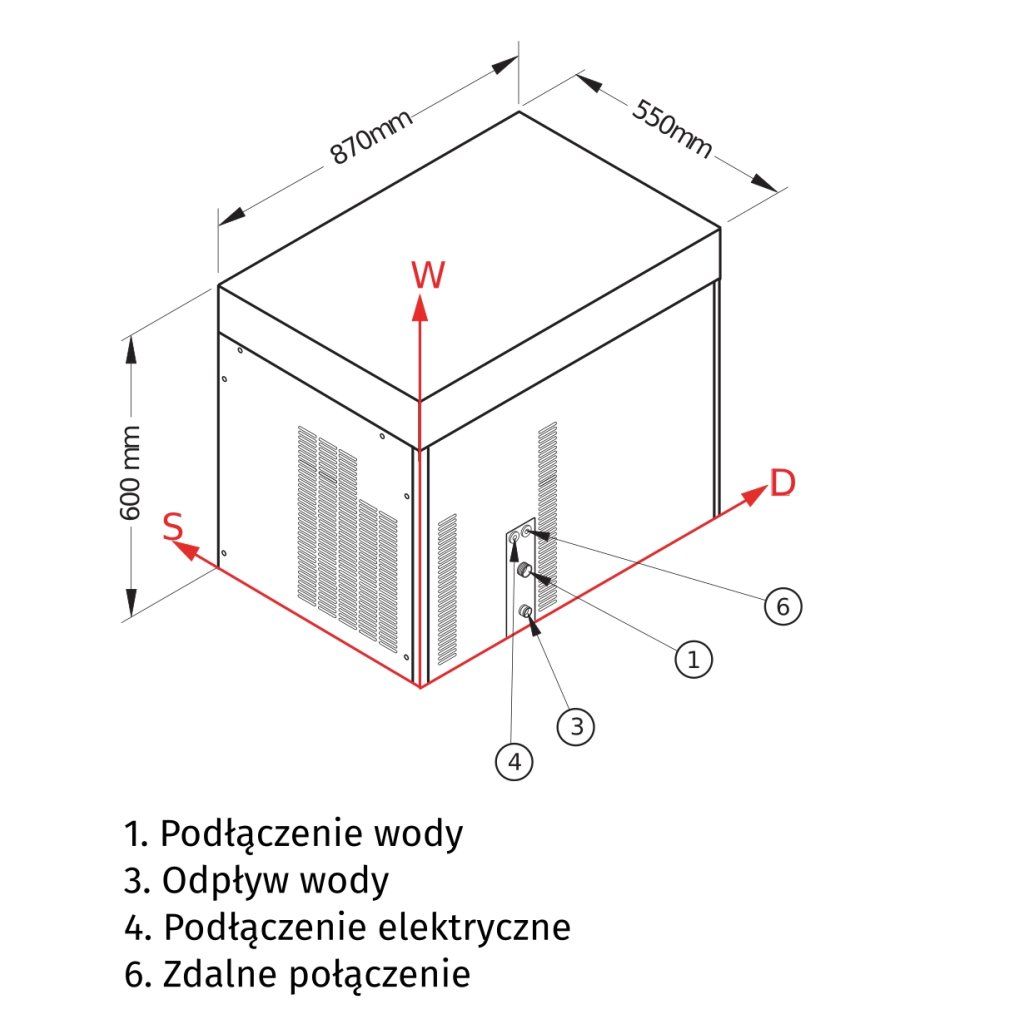 870mm
550mm
600 mm
W
S
D
6
1
3
4

1. Podłączenie wody
3. Odpływ wody
4. Podłączenie elektryczne
6. Zdalne połączenie