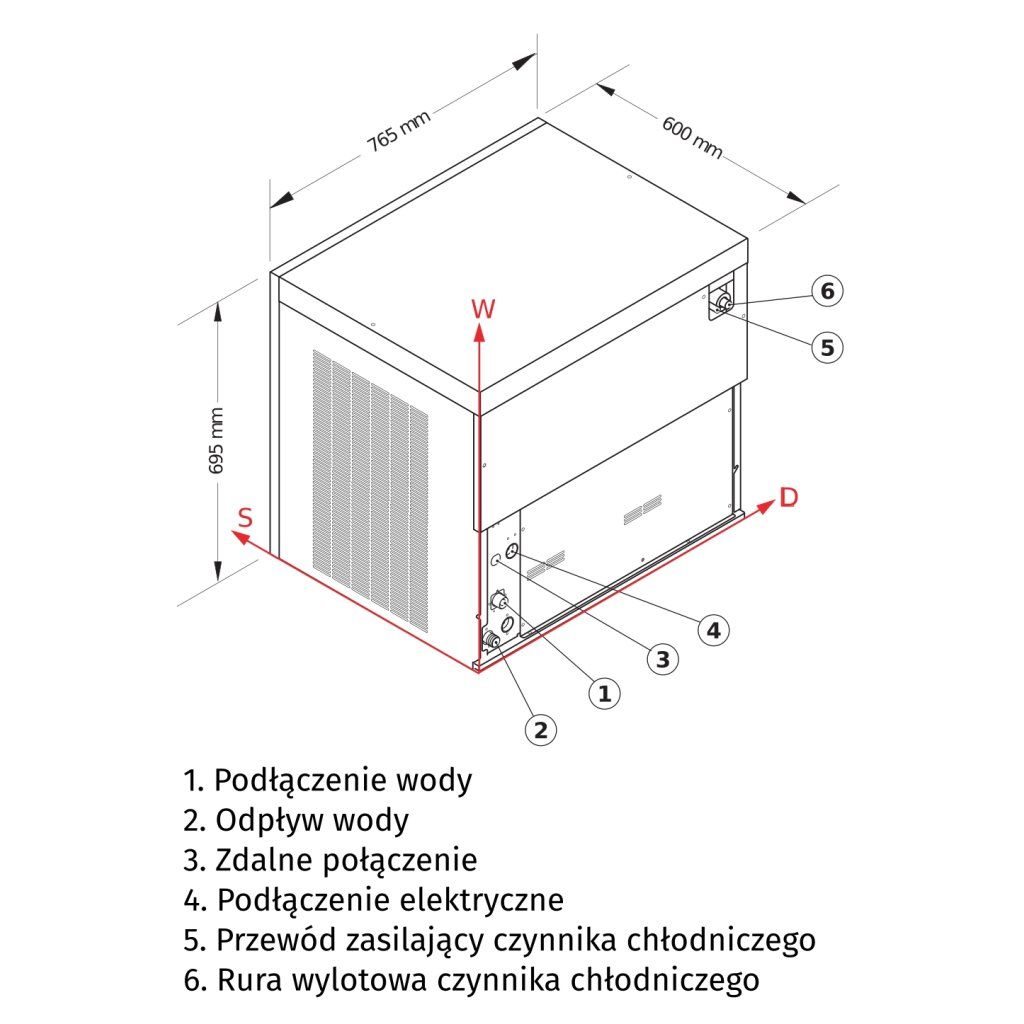 765 mm
600 mm
695 mm
W
S
D
6
5
4
3
1
2

1. Podłączenie wody
2. Odpływ wody
3. Zdalne połączenie
4. Podłączenie elektryczne
5. Przewód zasilający czynnika chłodniczego
6. Rura wylotowa czynnika chłodniczego