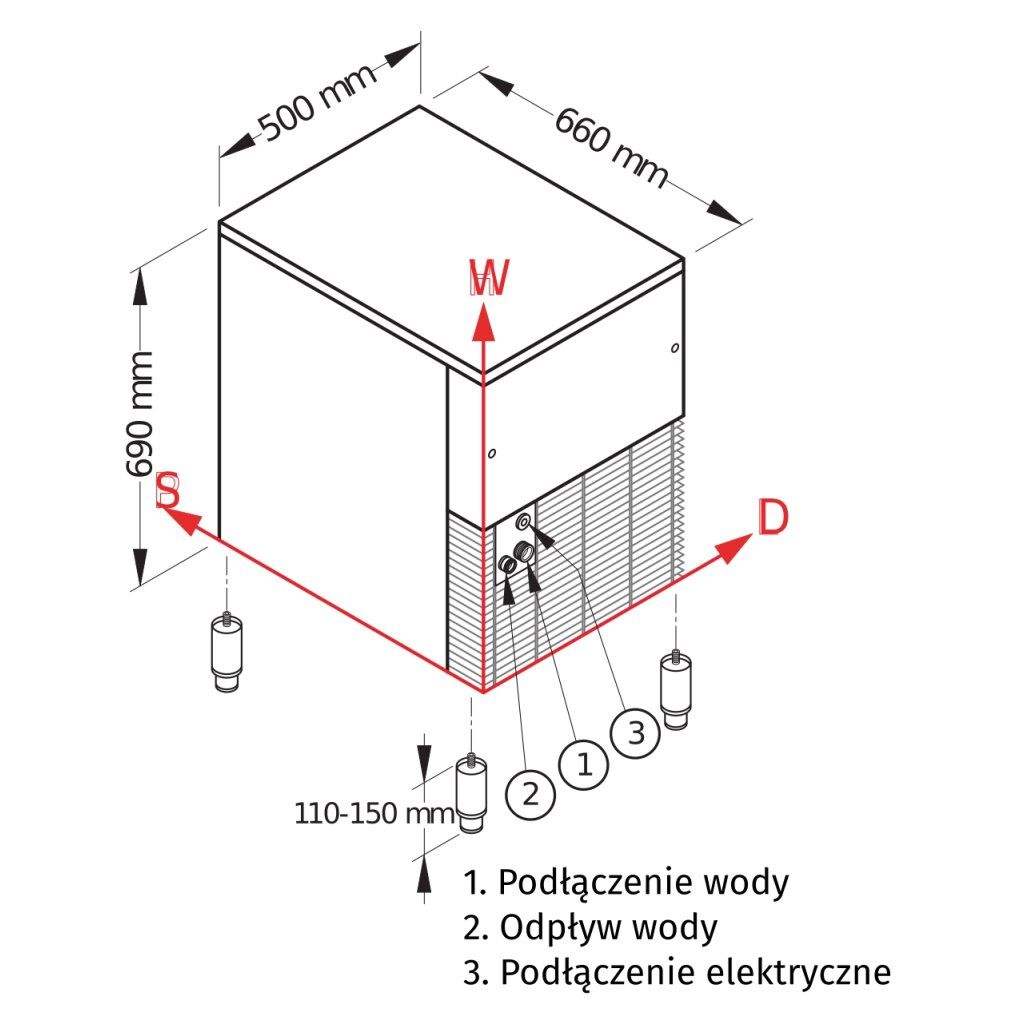 500 mm
660 mm
690 mm
W
S
D
3
1
2
110-150 mm
1. Podłączenie wody
2. Odpływ wody
3. Podłączenie elektryczne