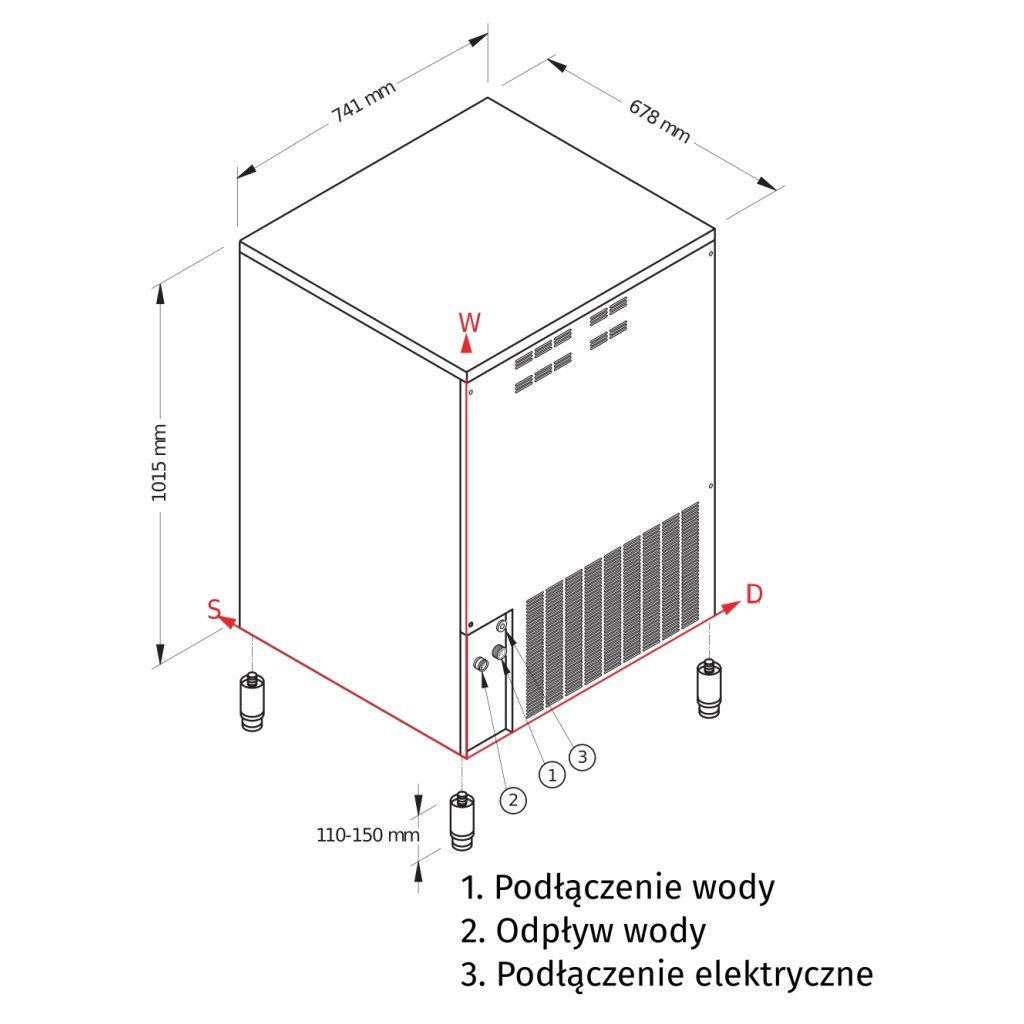 741 mm
678 mm
1015 mm
W
S
D
3
1
2
110-150 mm

1. Podłączenie wody
2. Odpływ wody
3. Podłączenie elektryczne