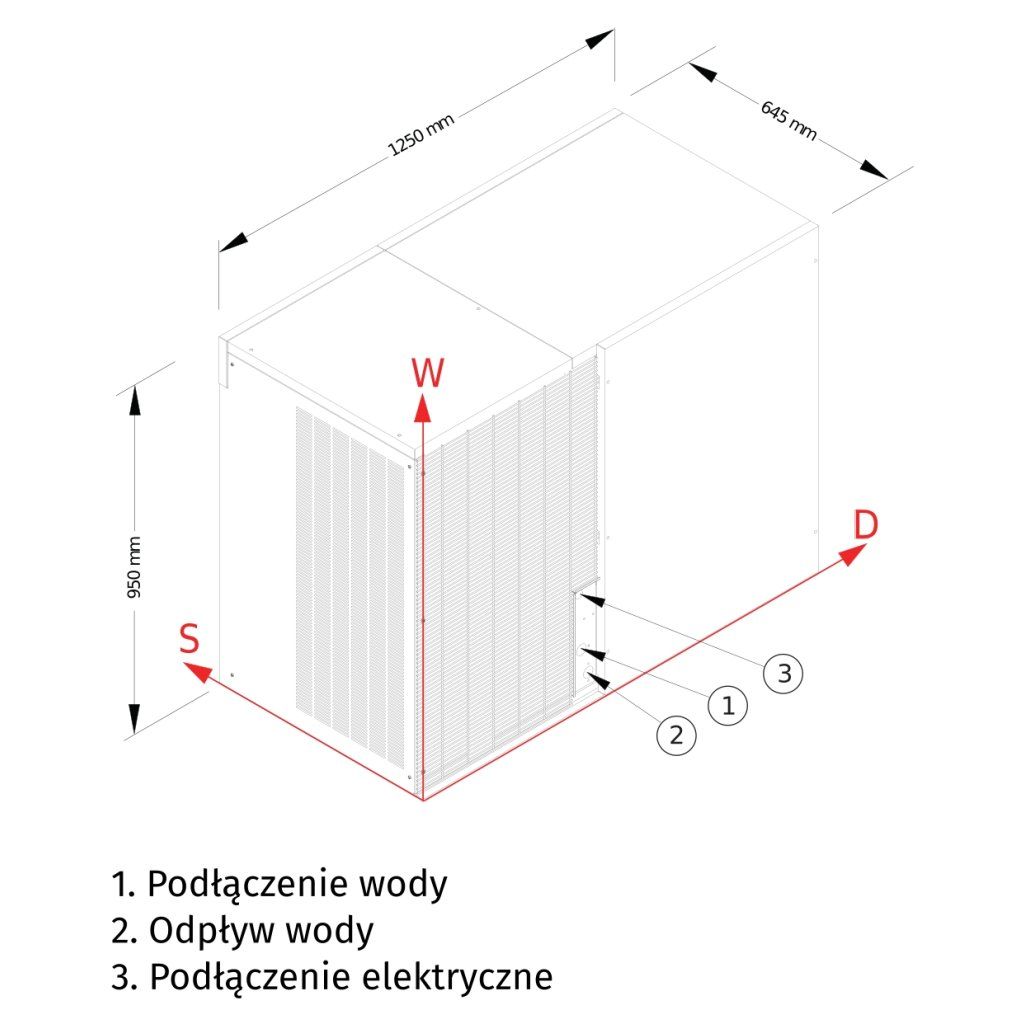 1250 mm

645 mm

950 mm

W

D

S

3

1

2

1. Podłączenie wody
2. Odpływ wody
3. Podłączenie elektryczne