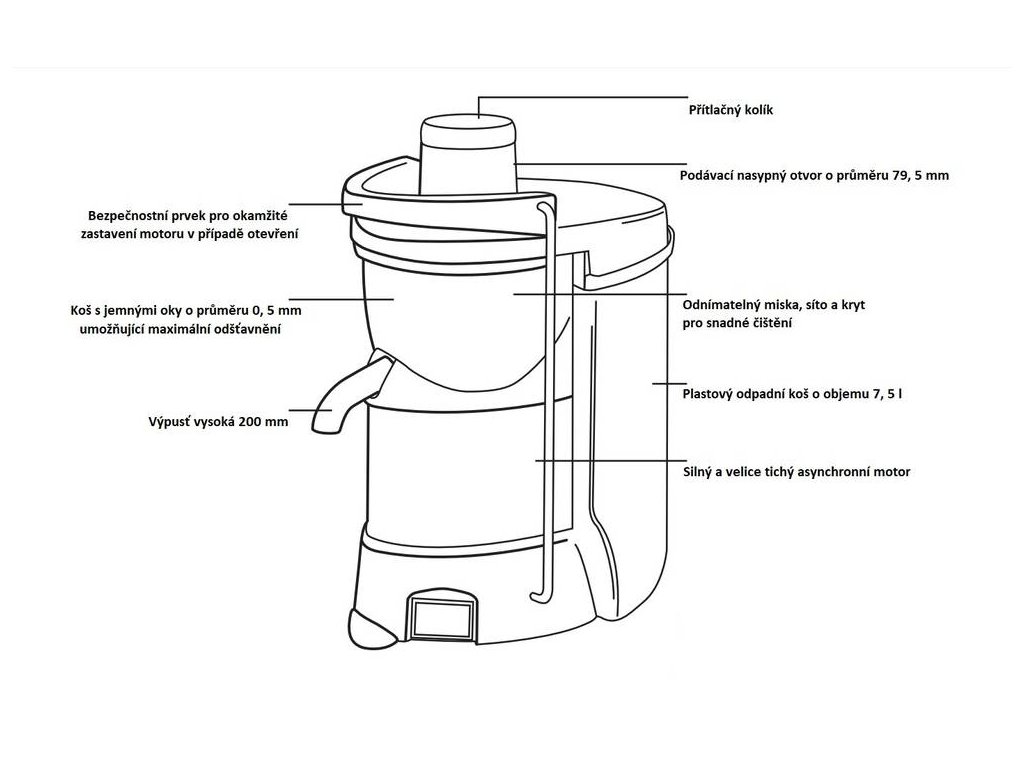 Přítlačný kolík

Podávací nasypný otvor o průměru 79, 5 mm

Bezpečnostní prvek pro okamžité zastavení motoru v případě otevření

Koš s jemnými oky o průměru 0, 5 mm umožňující maximální odšťavnění

Odnímatelný miska, síto a kryt pro snadné čištění

Plastový odpadní koš o objemu 7, 5 l

Výpusť vysoká 200 mm

Silný a velice tichý asynchronní motor