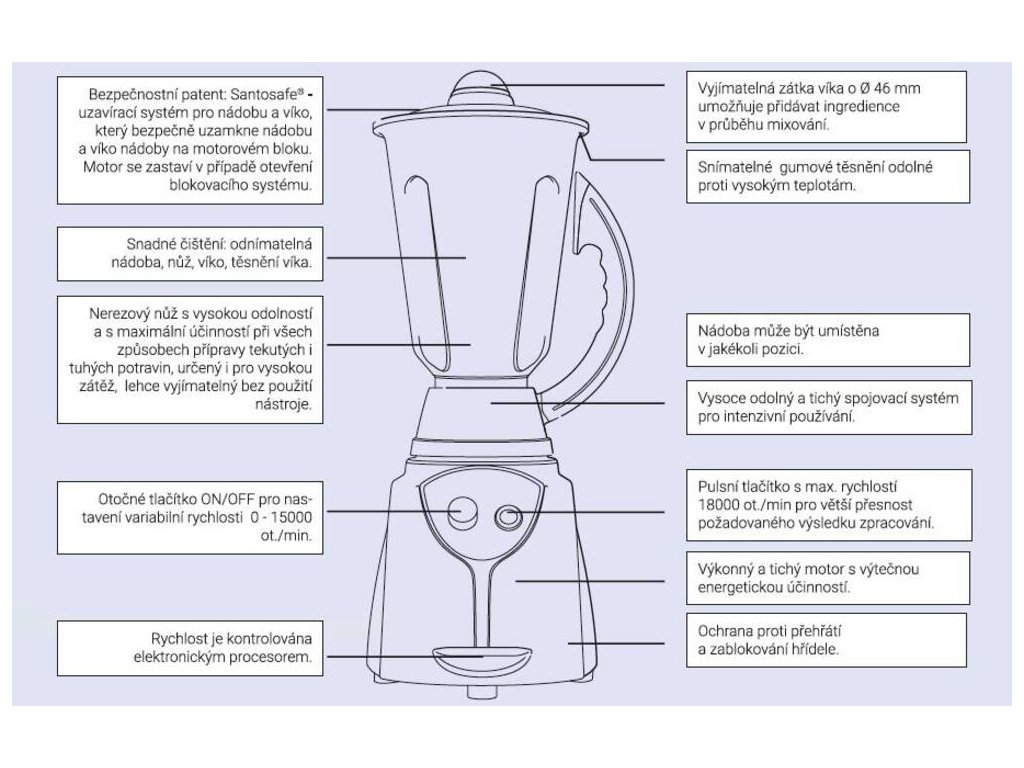 Bezpečnostní patent: Santosafe® - uzavírací systém pro nádobu a víko, který bezpečně uzamkne nádobu a víko nádoby na motorovém bloku. Motor se zastaví v případě otevření blokovacího systému.

Snadné čištění: odnímatelná nádoba, nůž, víko, těsnění víka.

Nerezový nůž s vysokou odolností a s maximální účinností při všech způsobech přípravy tekutých i tuhých potravin, určený i pro vysokou zátěž, lehce vyjímatelný bez použití nástroje.

Otočné tlačítko ON/OFF pro nastavení variabilní rychlosti 0 - 15000 ot./min.

Rychlost je kontrolována elektronickým procesorem.

Vyjímatelná zátka víka o Ø 46 mm umožňuje přidávat ingredience v průběhu mixování.

Snímatelné gumové těsnění odolné proti vysokým teplotám.

Nádoba může být umístěna v jakékoli pozici.

Vysoce odolný a tichý spojovací systém pro intenzivní používání.

Pulsní tlačítko s max. rychlostí 18000 ot./min pro větší přesnost požadovaného výsledku zpracování.

Výkonný a tichý motor s výtečnou energetickou účinností.

Ochrana proti přehřátí a zablokování hřídele.