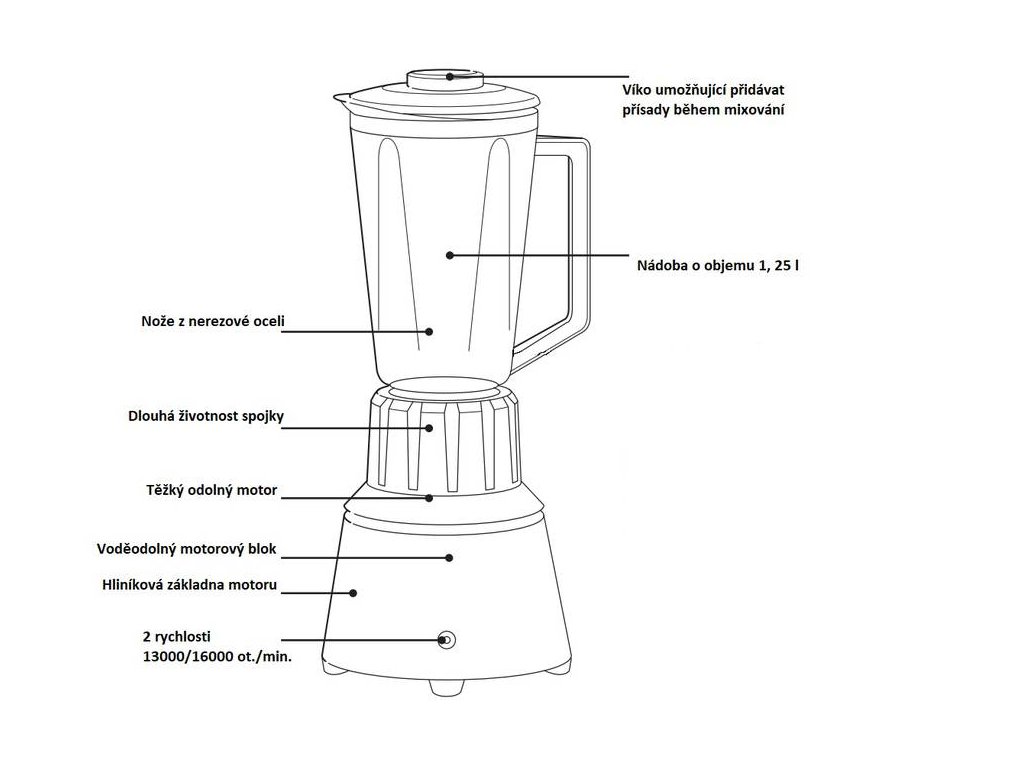 Víko umožňující přidávat přísady během mixování

Nádoba o objemu 1, 25 l

Nože z nerezové oceli

Dlouhá životnost spojky

Těžký odolný motor

Voděodolný motorový blok

Hliníková základna motoru

2 rychlosti
13000/16000 ot./min.