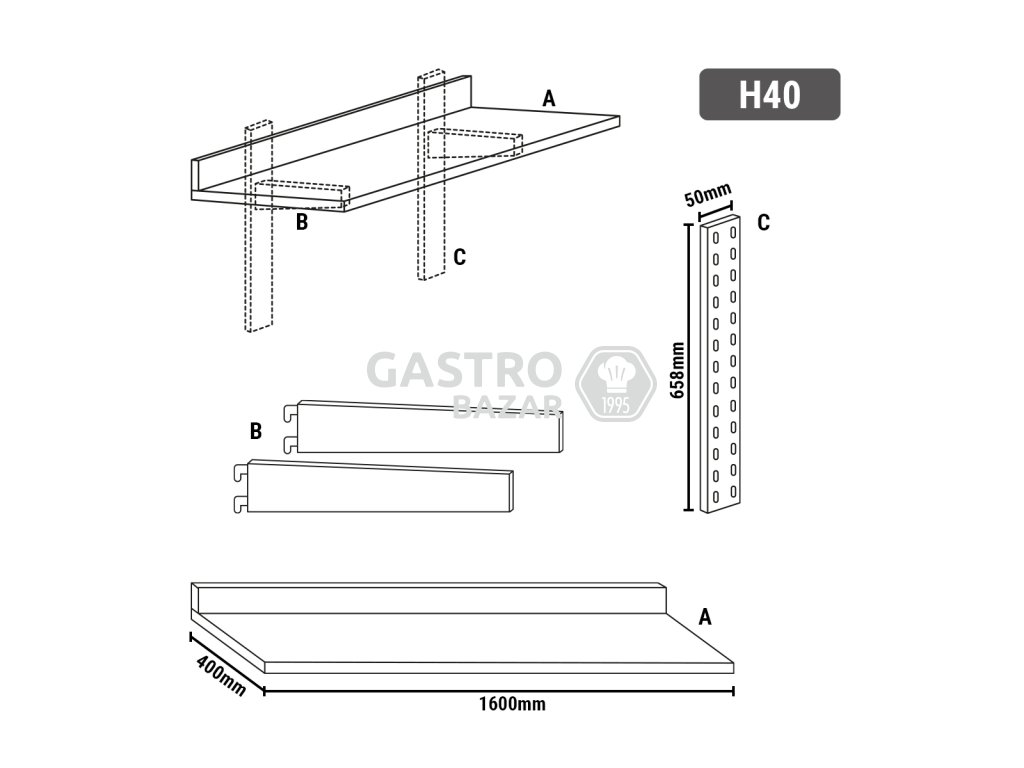 H40

A

B

C

50mm

C

658mm

GASTRO BAZAR

1995

B

A

400mm

1600mm