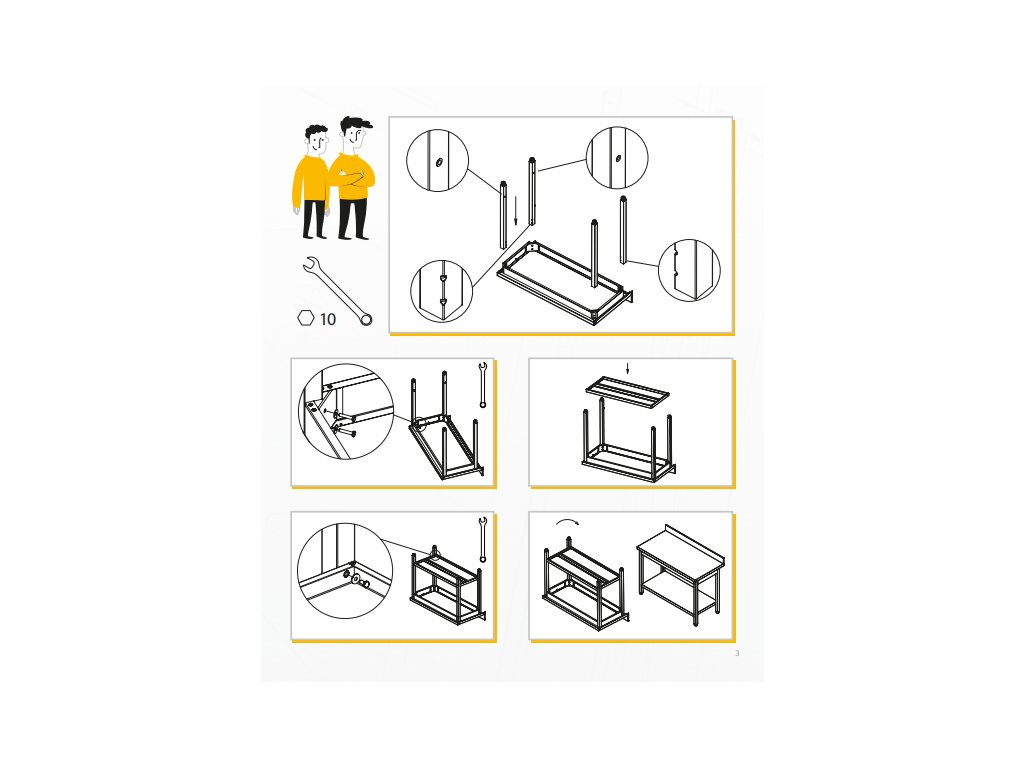 10

3