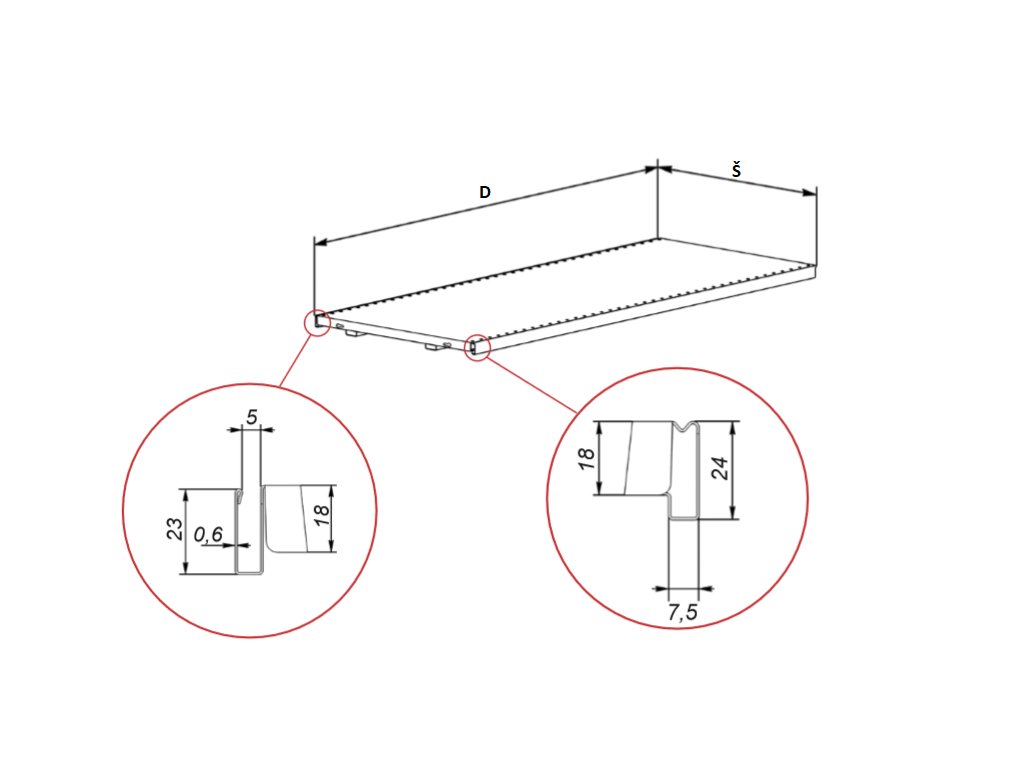 D
Š
5
23
0,6
18
18
24
7,5