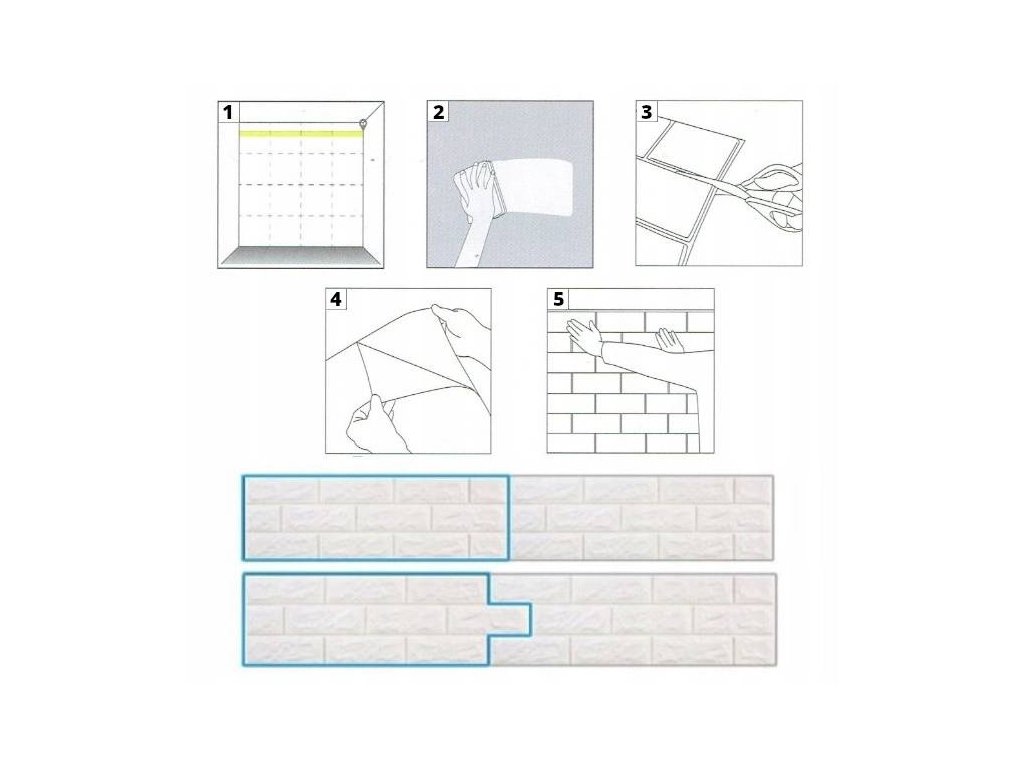 1

2

3

4

5