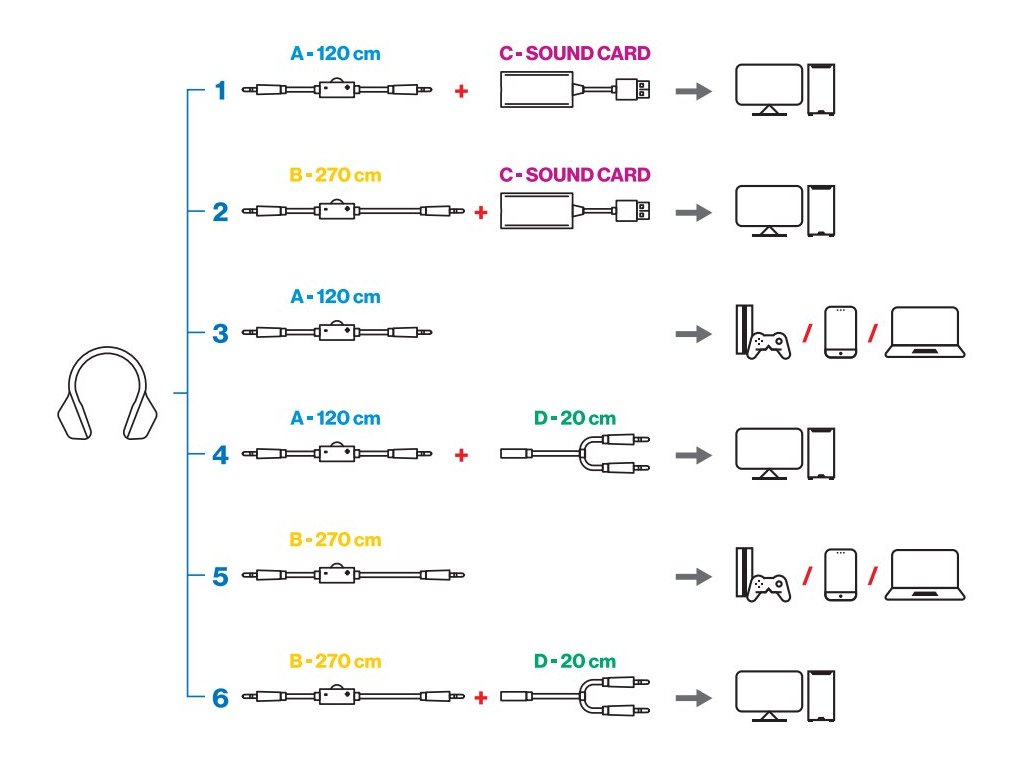 1 A - 120 cm + C - SOUND CARD

2 B - 270 cm + C - SOUND CARD

3 A - 120 cm

/ /

4 A - 120 cm + D - 20 cm

5 B - 270 cm

/ /

6 B - 270 cm + D - 20 cm