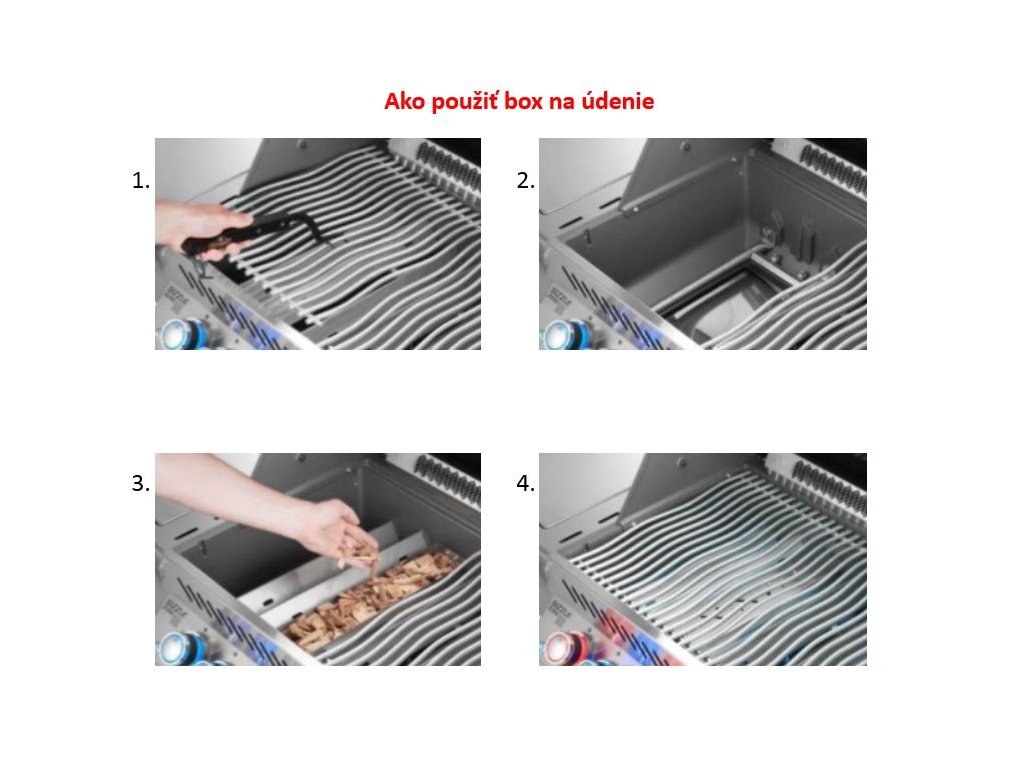 Ako použiť box na údenie

1.

2.

3.

4.