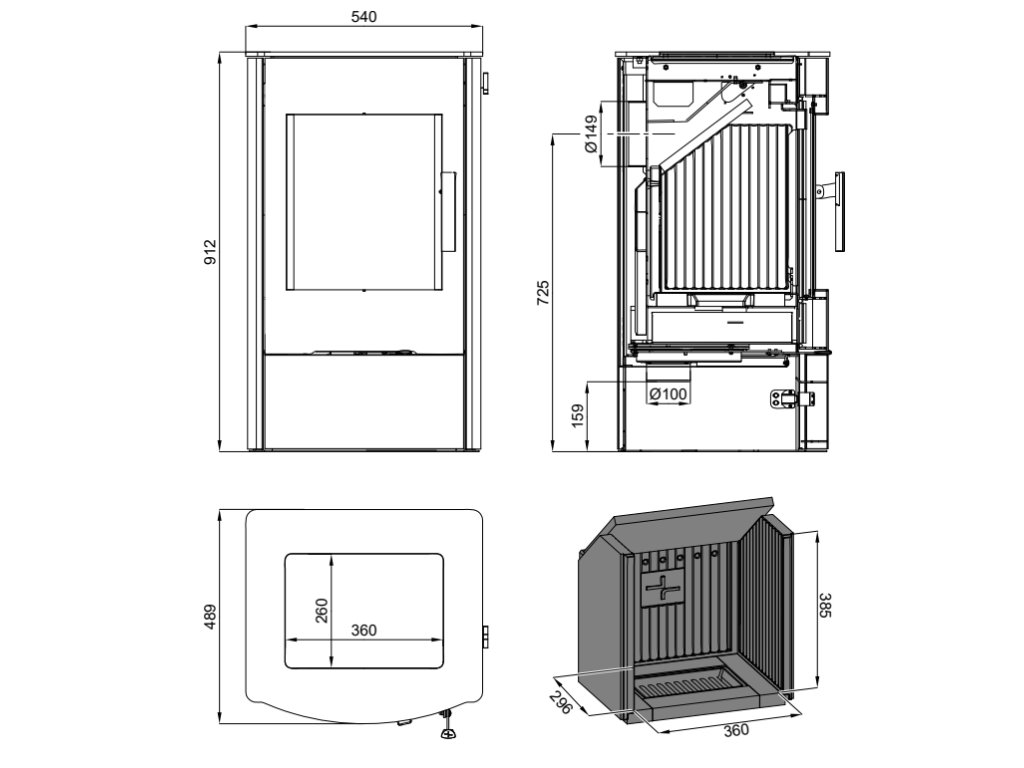 540
912
Ø149
725
Ø100
159
489
260
360
385
296
360