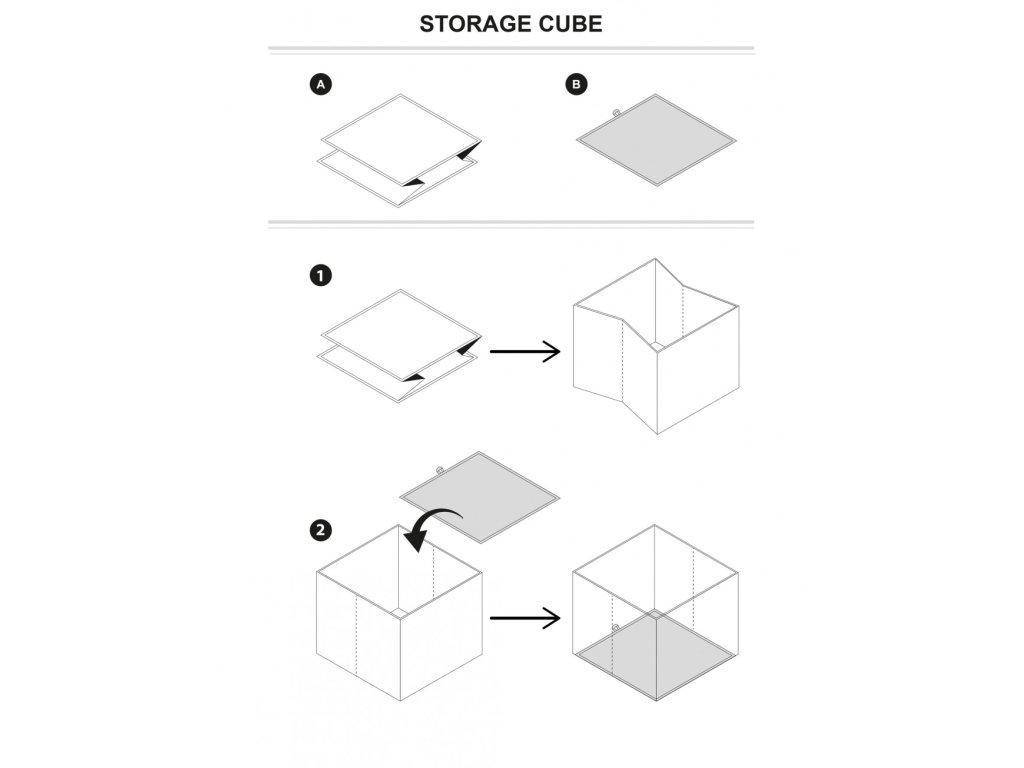 STORAGE CUBE

A

B

1

2