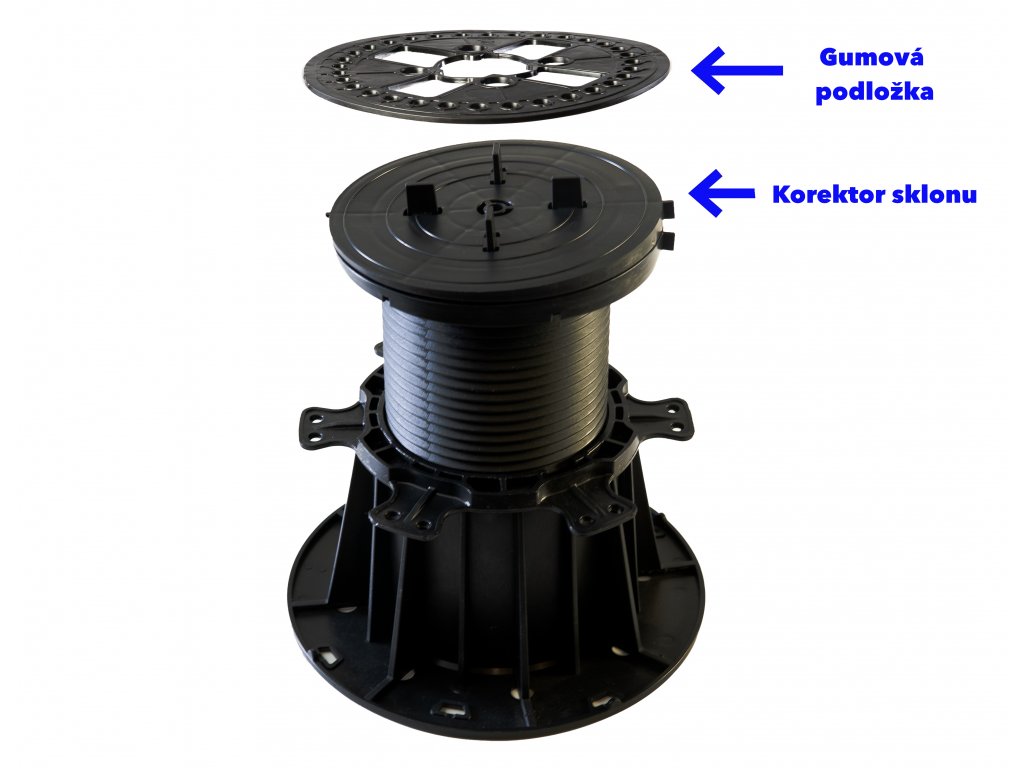 Gumová podložka

Korektor sklonu