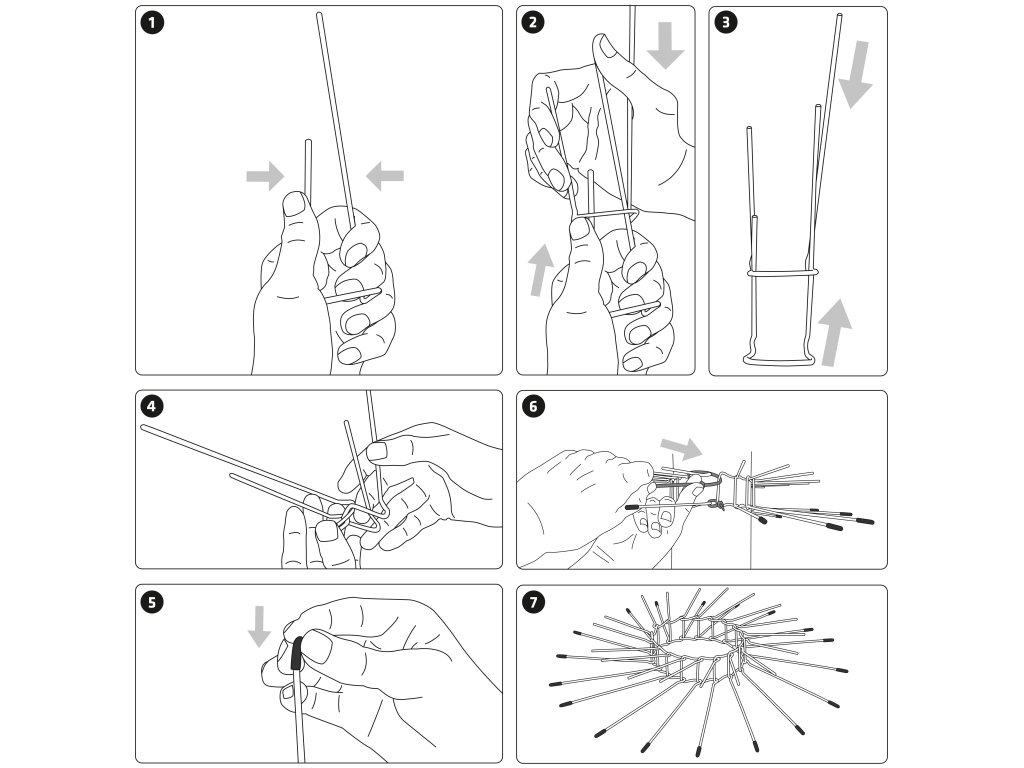 1

2

3

4

6

5

7