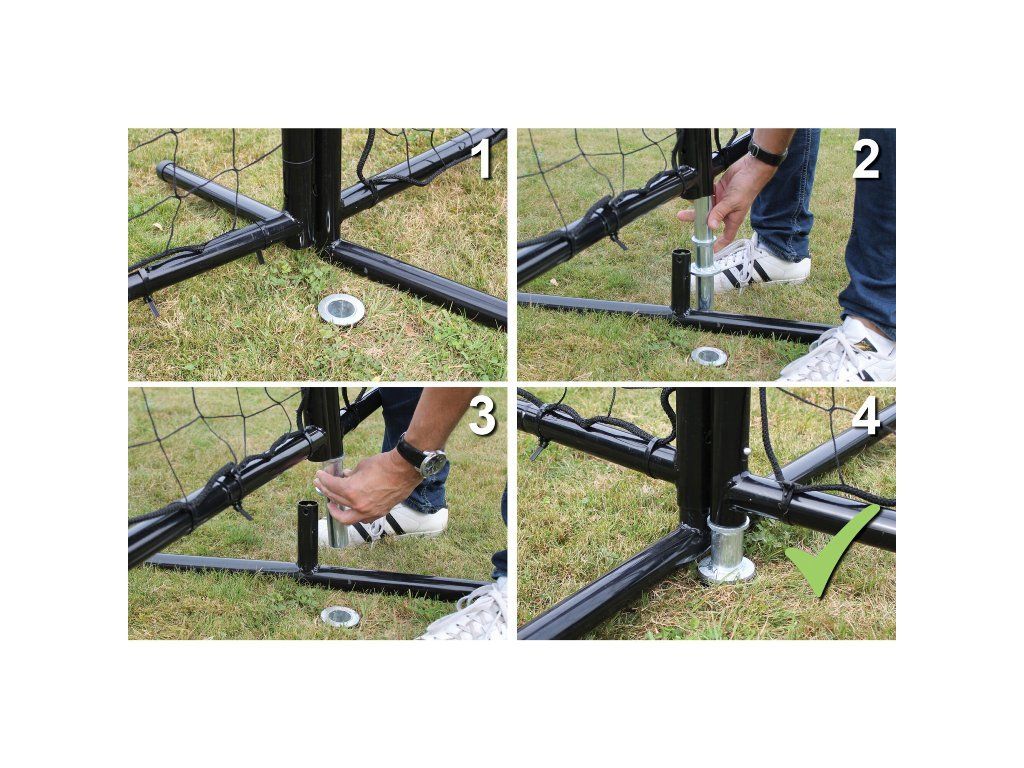 1

2

3

4