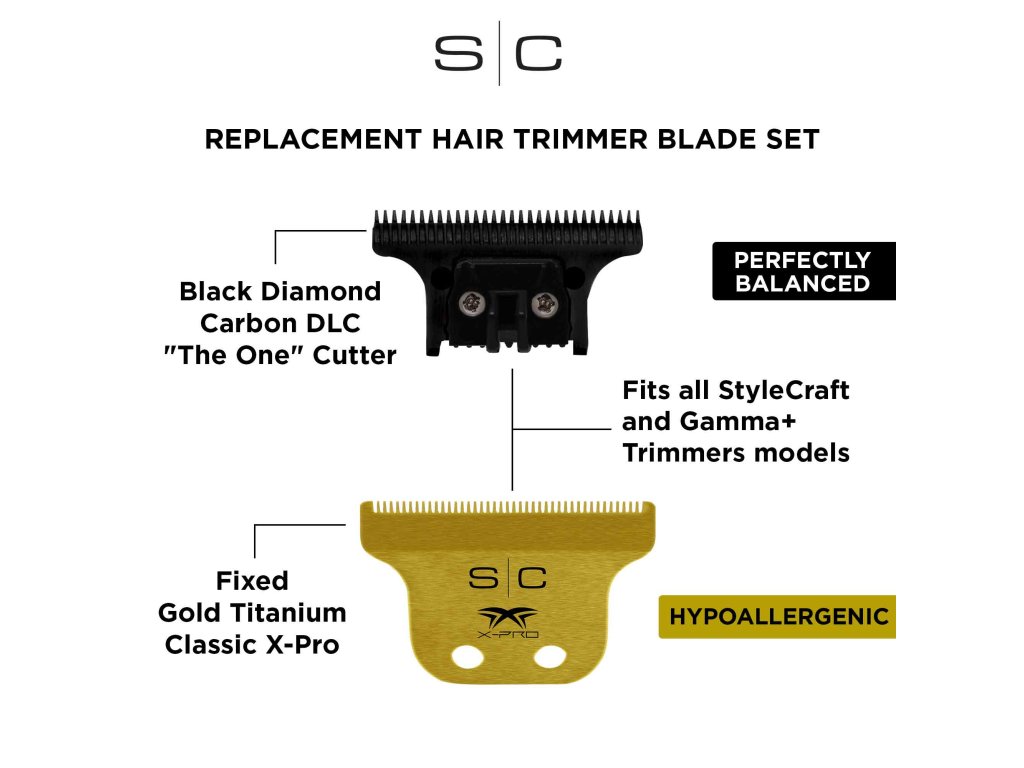 S|C

REPLACEMENT HAIR TRIMMER BLADE SET

Black Diamond Carbon DLC "The One" Cutter

PERFECTLY BALANCED

Fits all StyleCraft and Gamma+ Trimmers models

Fixed Gold Titanium Classic X-Pro

S|C

X-PRO

HYPOALLERGENIC