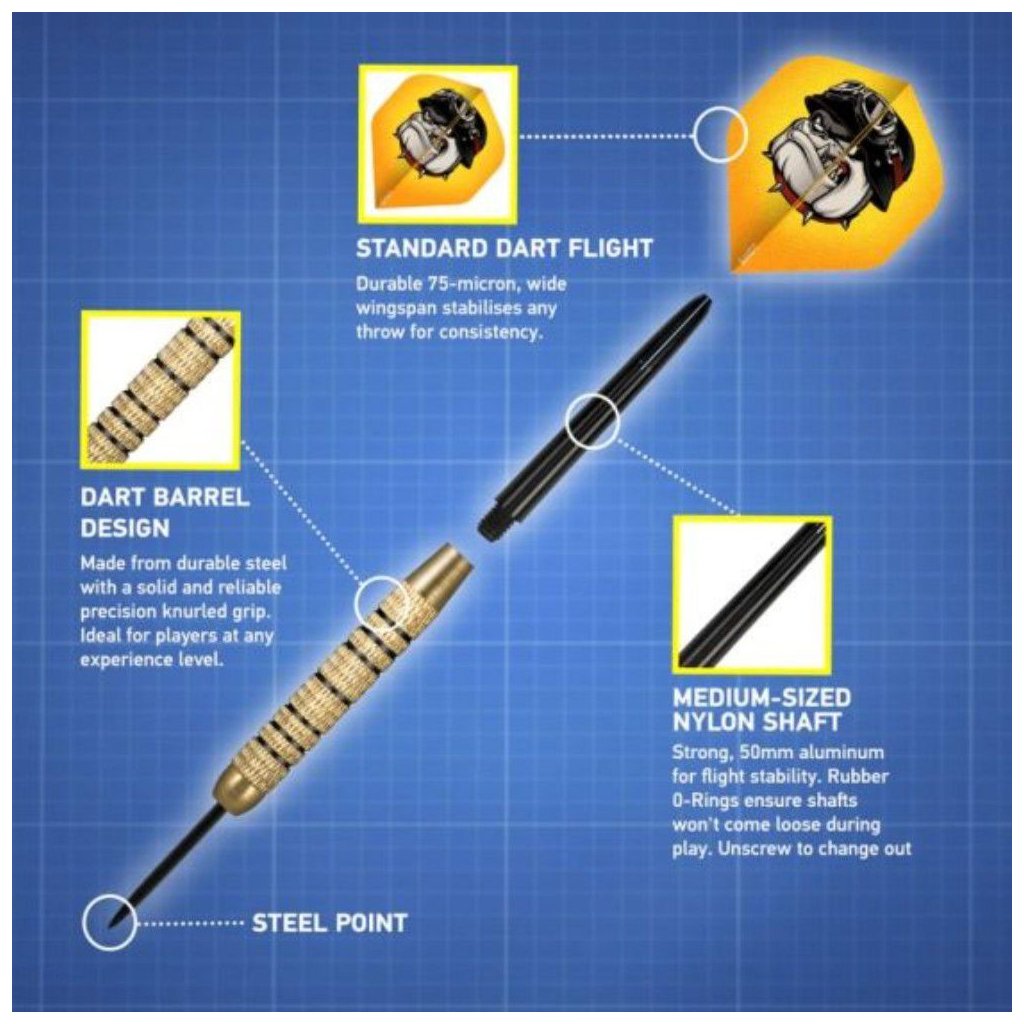 STANDARD DART FLIGHT

Durable 75-micron, wide wingspan stabilises any throw for consistency.

DART BARREL DESIGN

Made from durable steel with a solid and reliable precision knurled grip. Ideal for players at any experience level.

MEDIUM-SIZED NYLON SHAFT

Strong, 50mm aluminum for flight stability. Rubber O-Rings ensure shafts won't come loose during play. Unscrew to change out

STEEL POINT