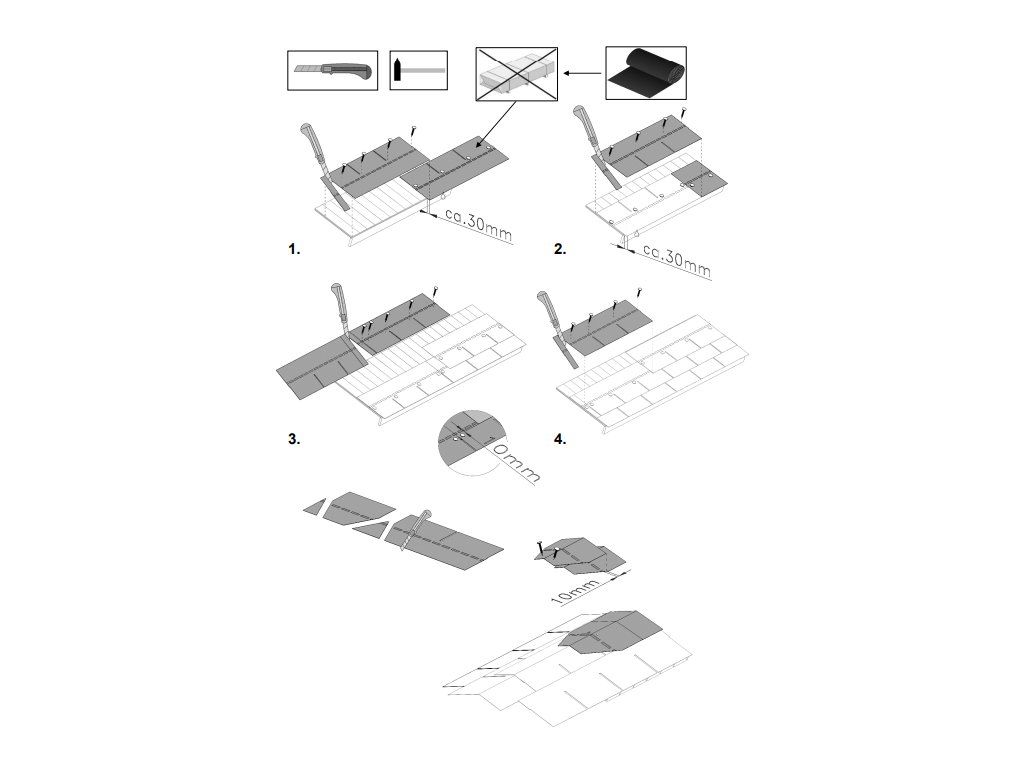 ca.30mm

1.

ca.30mm

2.

3.

0mm

4.

10mm