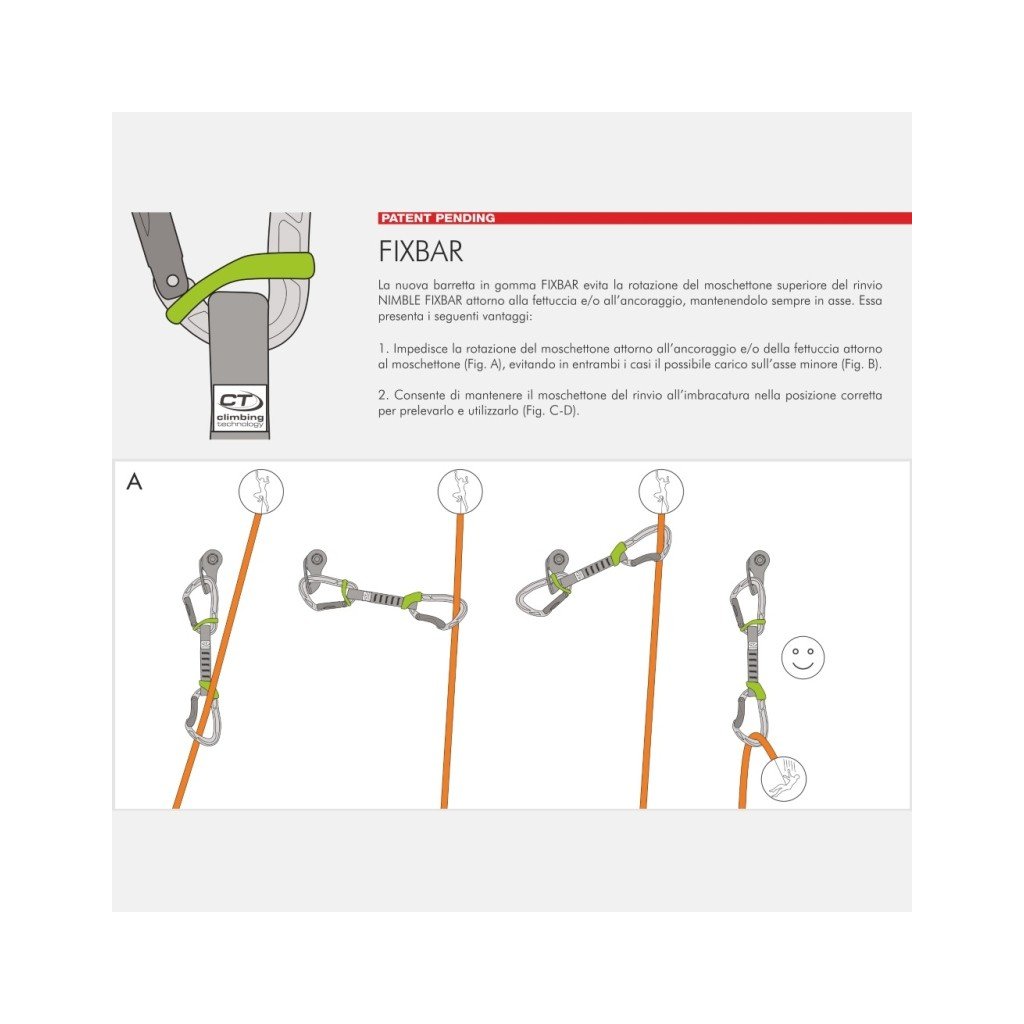 CT
climbing
technology

PATENT PENDING

FIXBAR

La nuova barretta in gomma FIXBAR evita la rotazione del moschettone superiore del rinvio NIMBLE FIXBAR attorno alla fettuccia e/o all'ancoraggio, mantenendolo sempre in asse. Essa presenta i seguenti vantaggi:

1. Impedisce la rotazione del moschettone attorno all'ancoraggio e/o della fettuccia attorno al moschettone (Fig. A), evitando in entrambi i casi il possibile carico sull'asse minore (Fig. B).

2. Consente di mantenere il moschettone del rinvio all'imbracatura nella posizione corretta per prelevarlo e utilizzarlo (Fig. C-D).

A