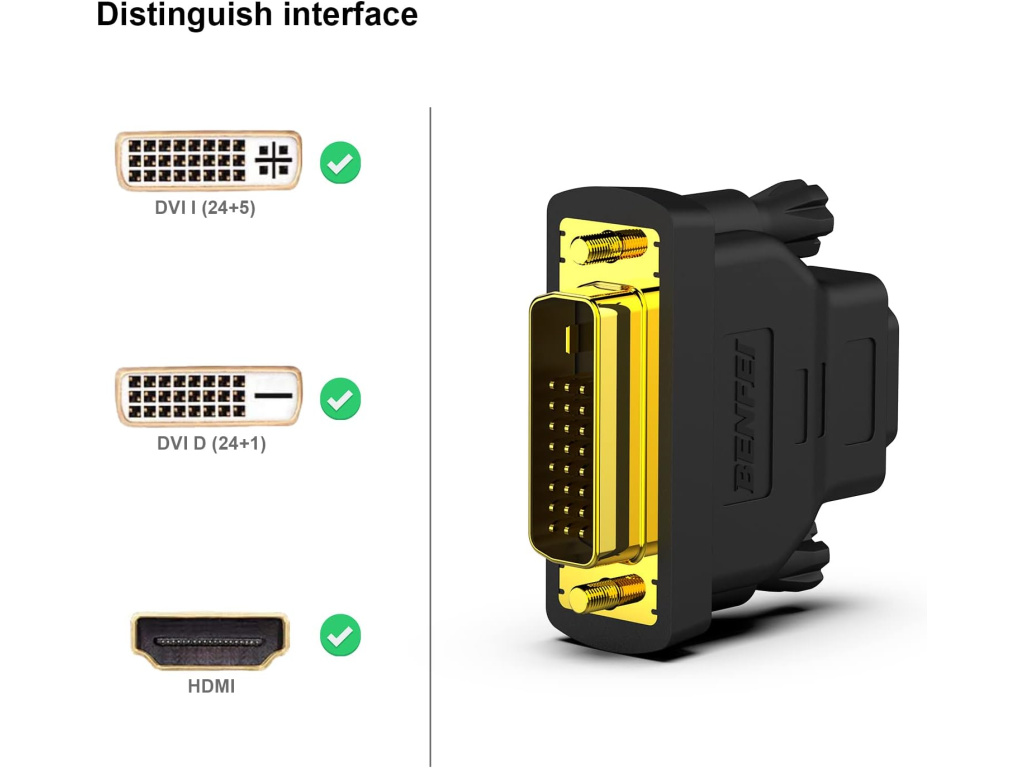 Distinguish interface

DVI I (24+5)

DVI D (24+1)

HDMI

BENFEI