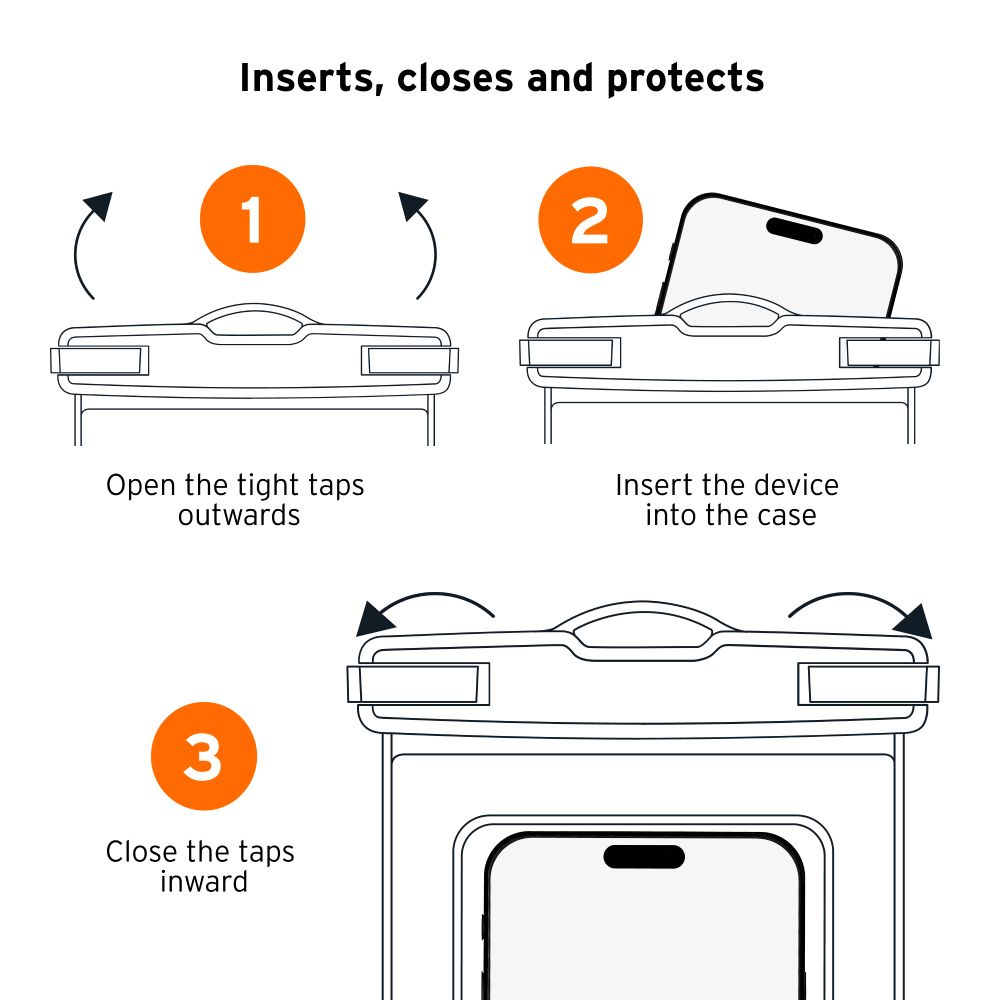 Inserts, closes and protects

1

Open the tight taps outwards

2

Insert the device into the case

3

Close the taps inward