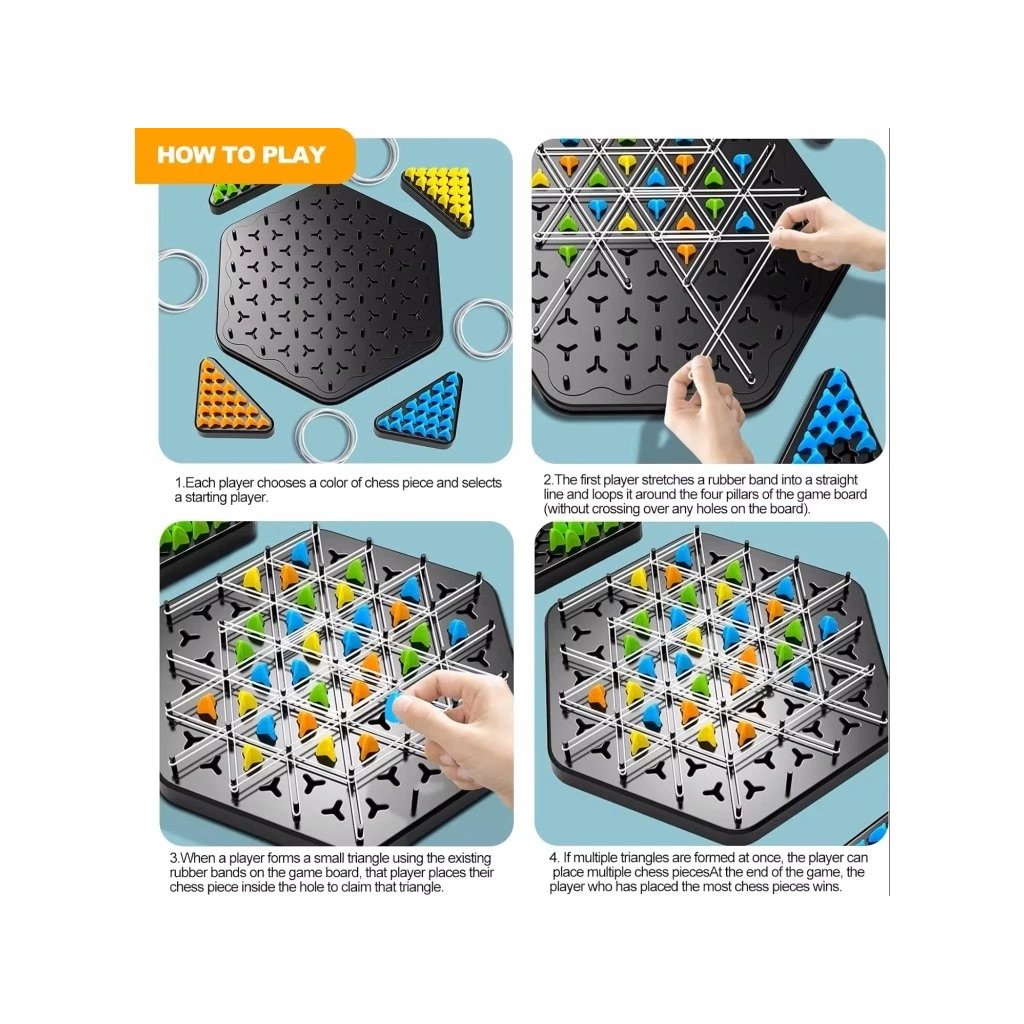 HOW TO PLAY

1.Each player chooses a color of chess piece and selects a starting player.

2.The first player stretches a rubber band into a straight line and loops it around the four pillars of the game board (without crossing over any holes on the board).

3.When a player forms a small triangle using the existing rubber bands on the game board, that player places their chess piece inside the hole to claim that triangle.

4. If multiple triangles are formed at once, the player can place multiple chess piecesAt the end of the game, the player who has placed the most chess pieces wins.