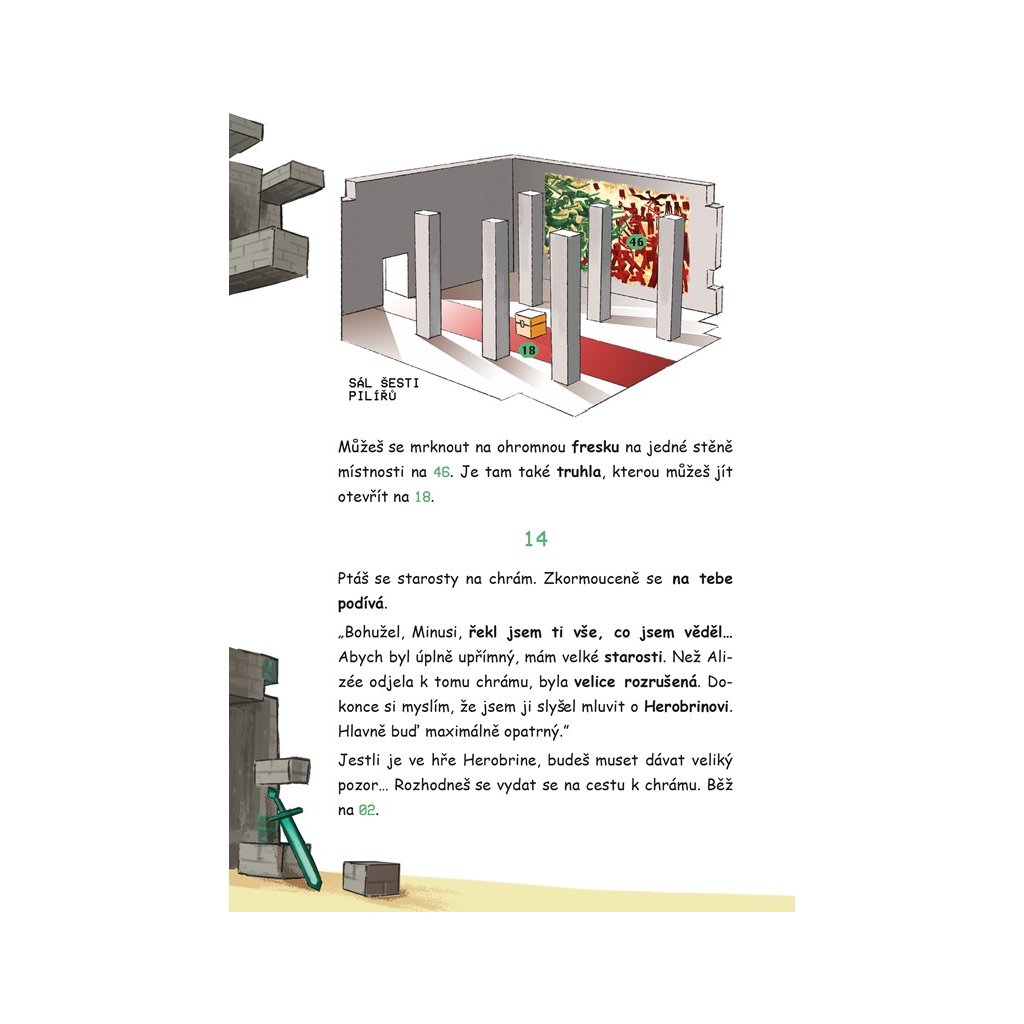 46

18

SÁL ŠESTI PILÍŘŮ

Můžeš se mrknout na ohromnou fresku na jedné stěně místnosti na 46. Je tam také truhla, kterou můžeš jít otevřít na 18.

14

Ptáš se starosty na chrám. Zkormouceně se na tebe podívá.

„Bohužel, Minusi, řekl jsem ti vše, co jsem věděl… Abych byl úplně upřímný, mám velké starosti. Než Alizée odjela k tomu chrámu, byla velice rozrušená. Dokonce si myslím, že jsem ji slyšel mluvit o Herobrinovi. Hlavně buď maximálně opatrný."

Jestli je ve hře Herobrine, budeš muset dávat veliký pozor… Rozhodneš se vydat se na cestu k chrámu. Běž na 02.