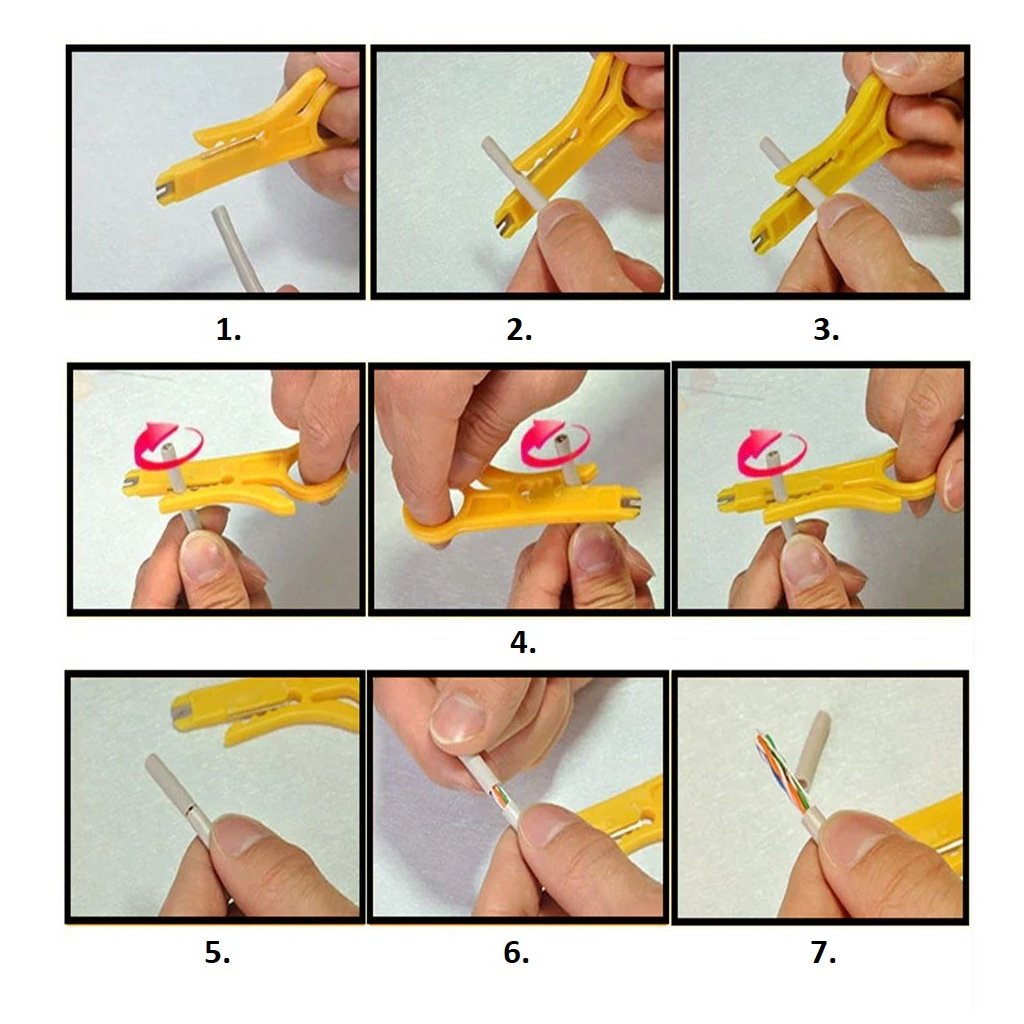 1.

2.

3.

4.

5.

6.

7.