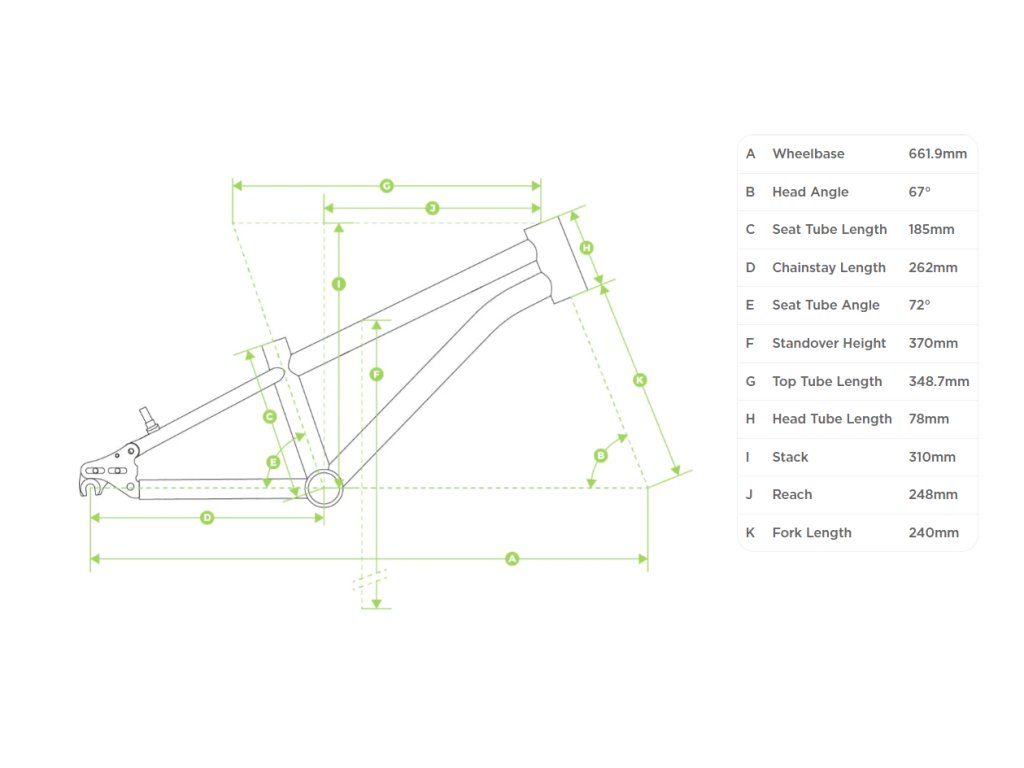 G
J
H
I
F
K
C
E
B
D
A

| A | Wheelbase | 661.9mm |
|---|---|---|
| B | Head Angle | 67° |
| C | Seat Tube Length | 185mm |
| D | Chainstay Length | 262mm |
| E | Seat Tube Angle | 72° |
| F | Standover Height | 370mm |
| G | Top Tube Length | 348.7mm |
| H | Head Tube Length | 78mm |
| I | Stack | 310mm |
| J | Reach | 248mm |
| K | Fork Length | 240mm |