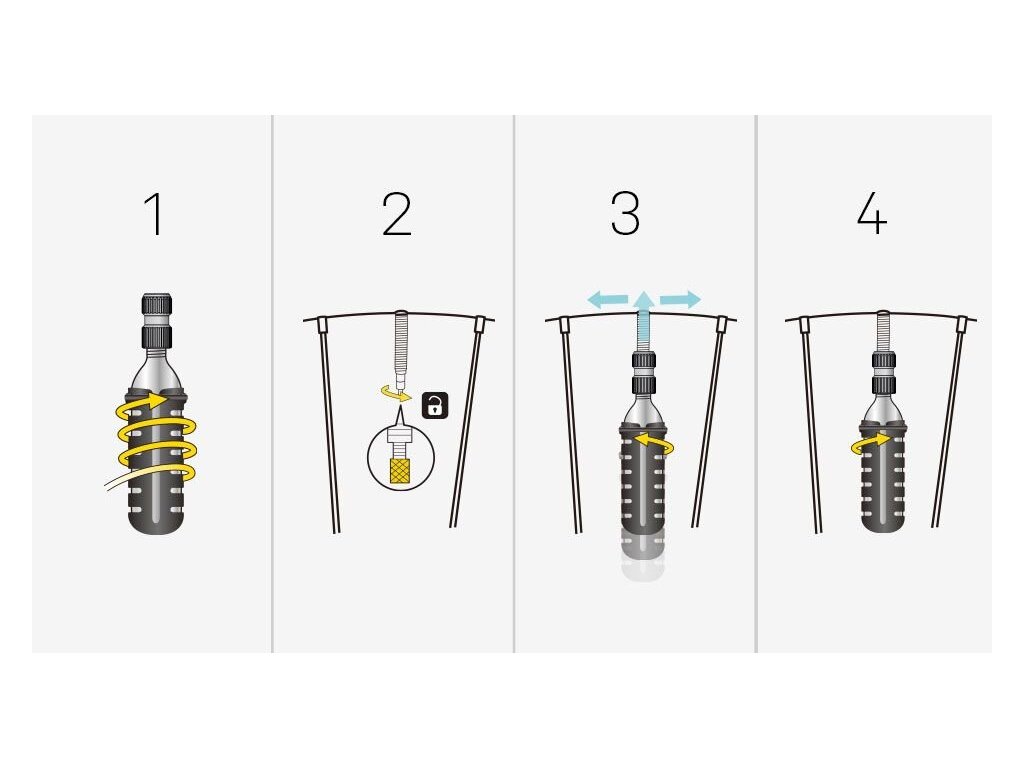 1

2

3

4