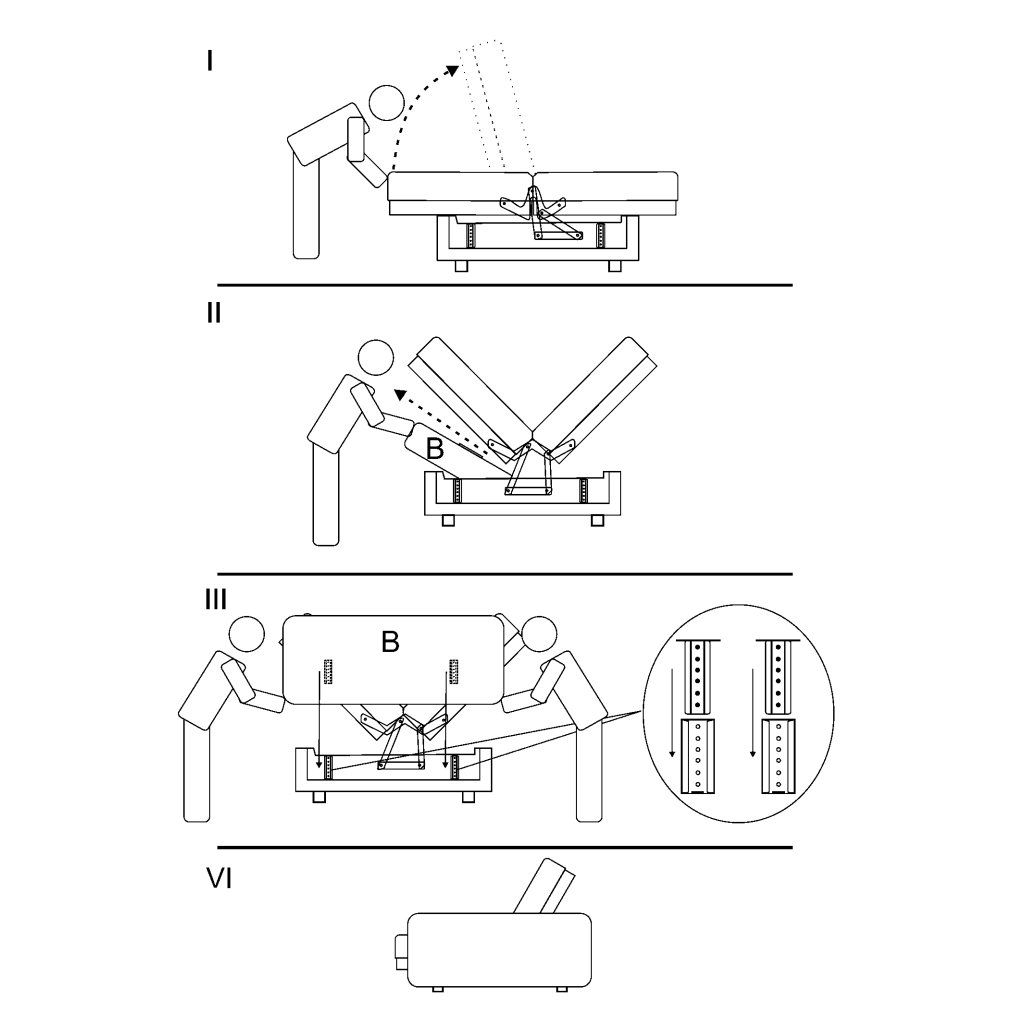 I

II

B

III

B

VI