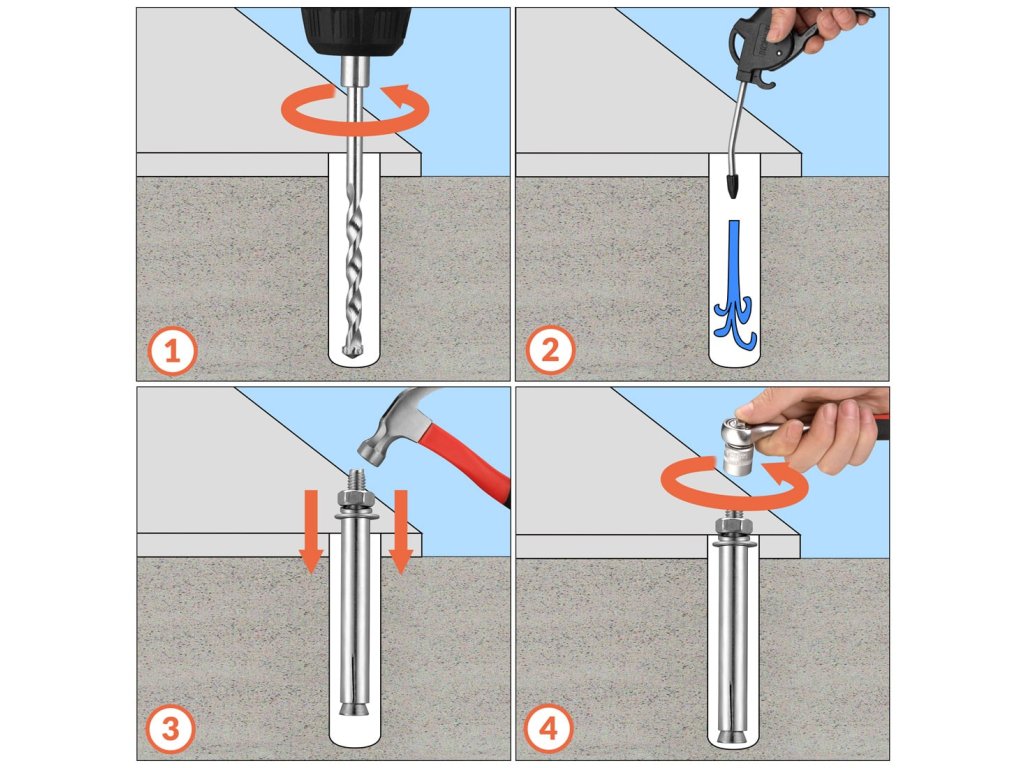 1

2

3

4