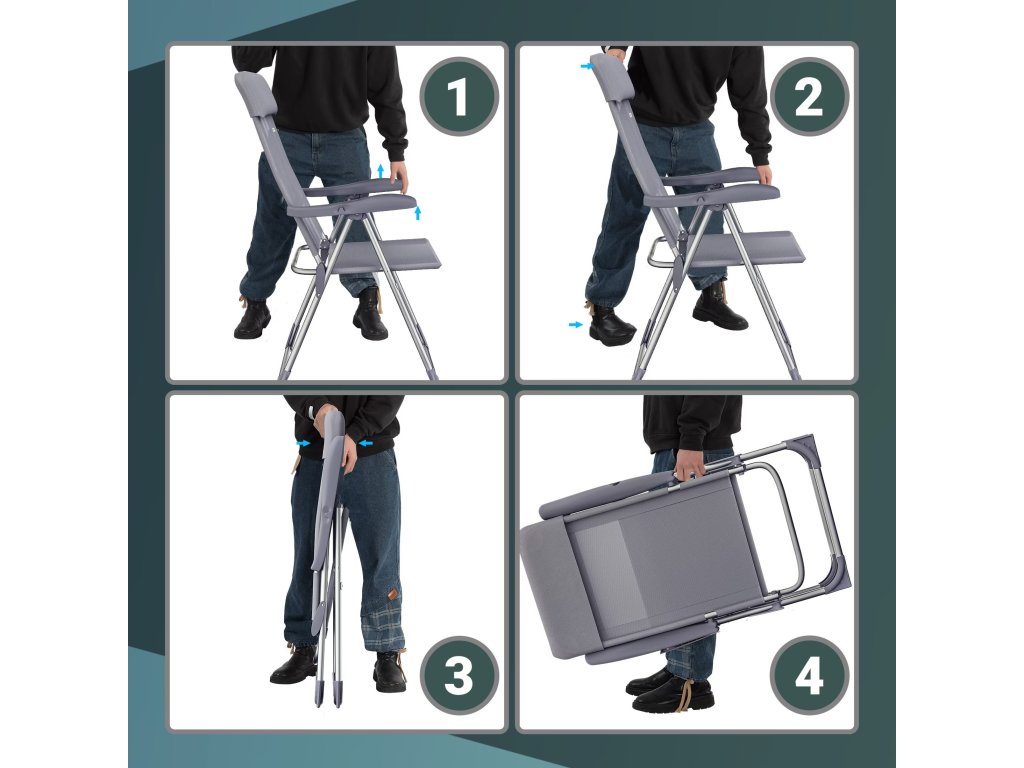 1
2
3
4