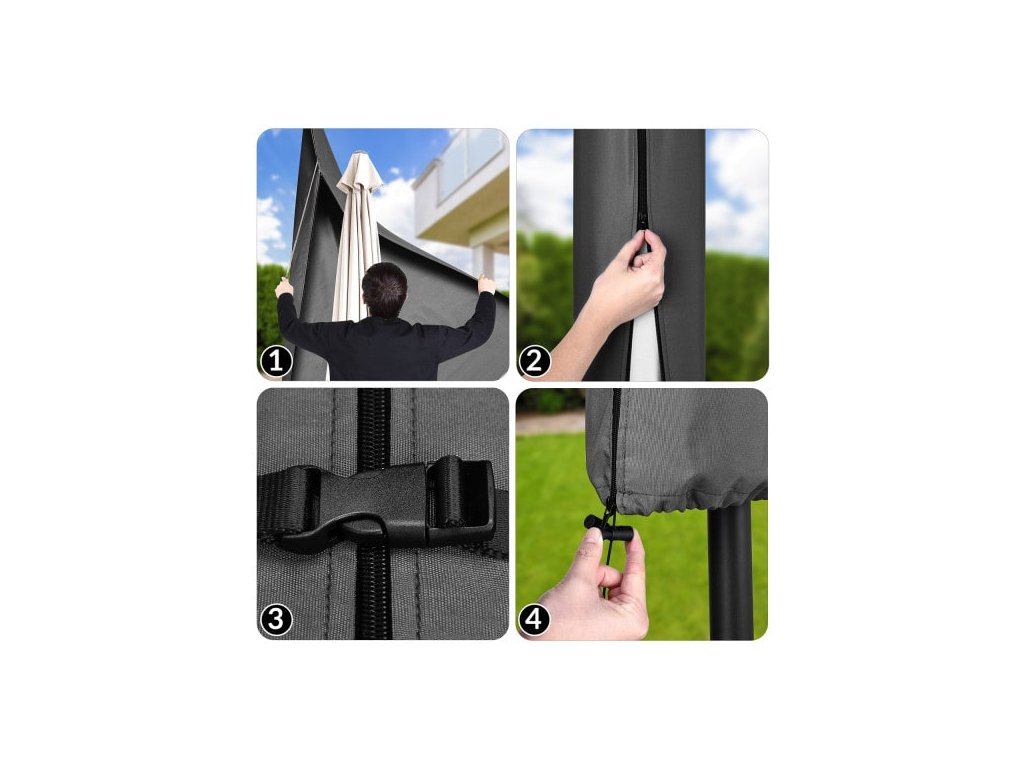 1
2
3
4