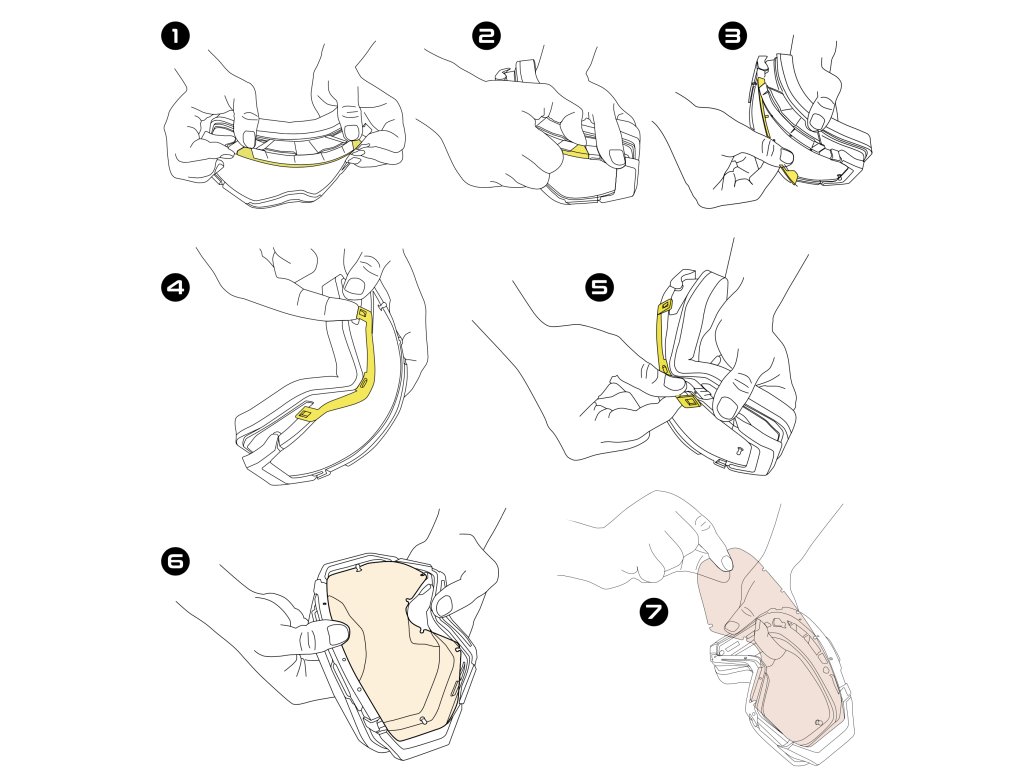 1
2
3
4
5
6
7