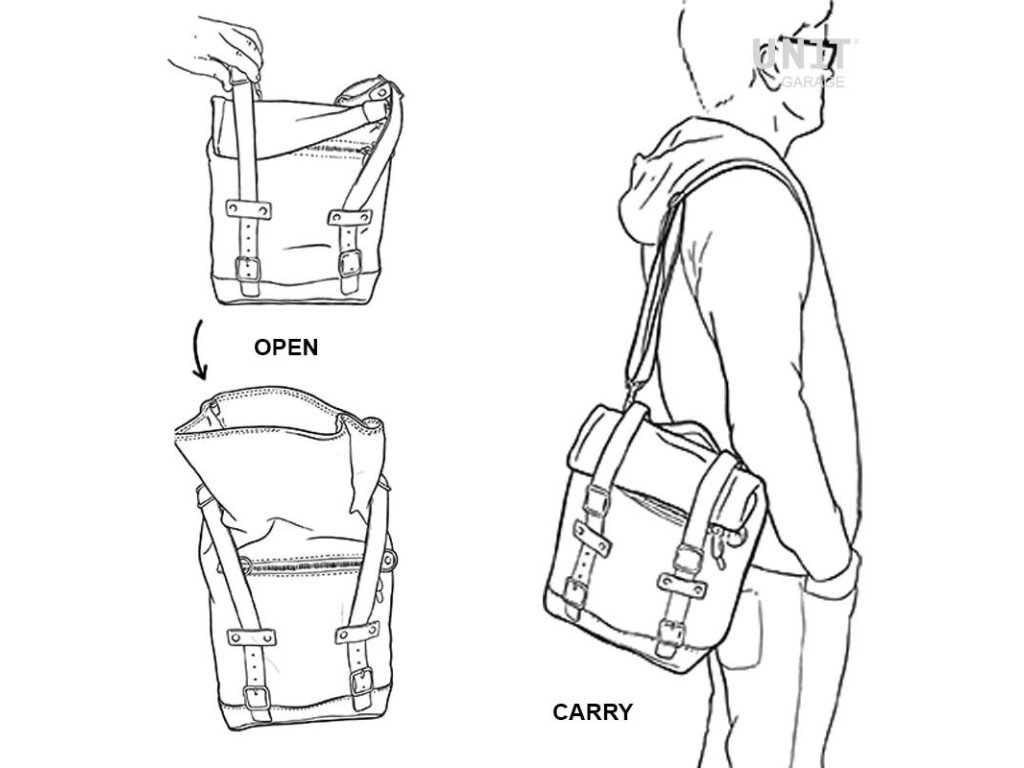 UNIT GARAGE

OPEN

CARRY