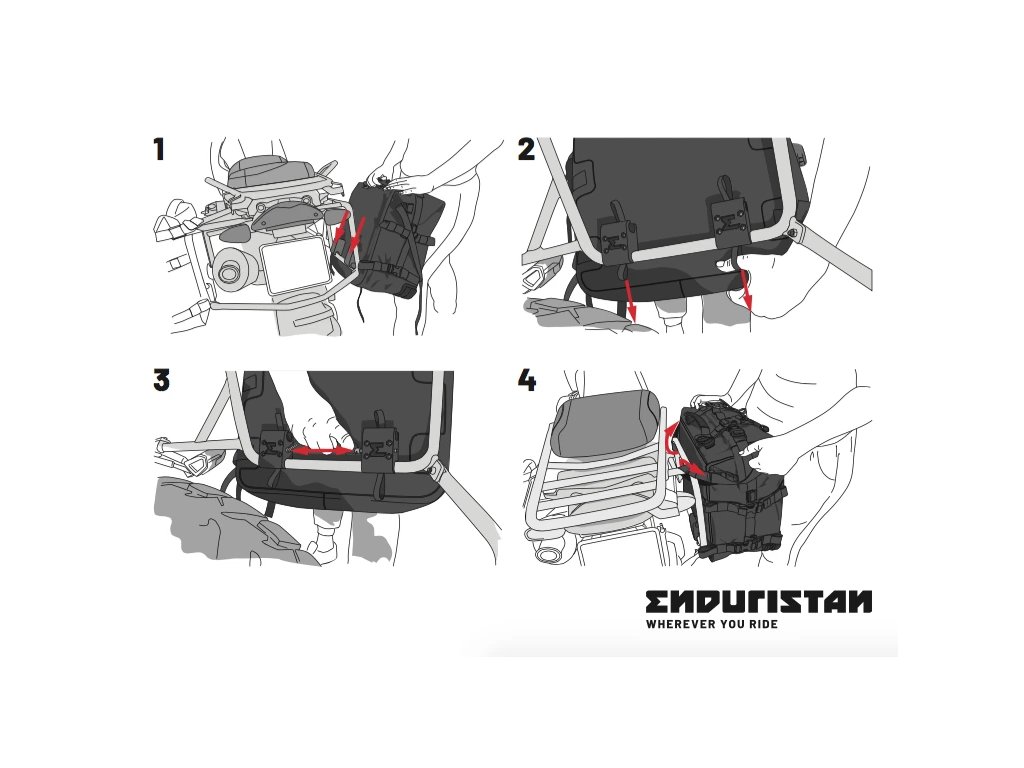 1

2

3

4

ENDURISTAN
WHEREVER YOU RIDE