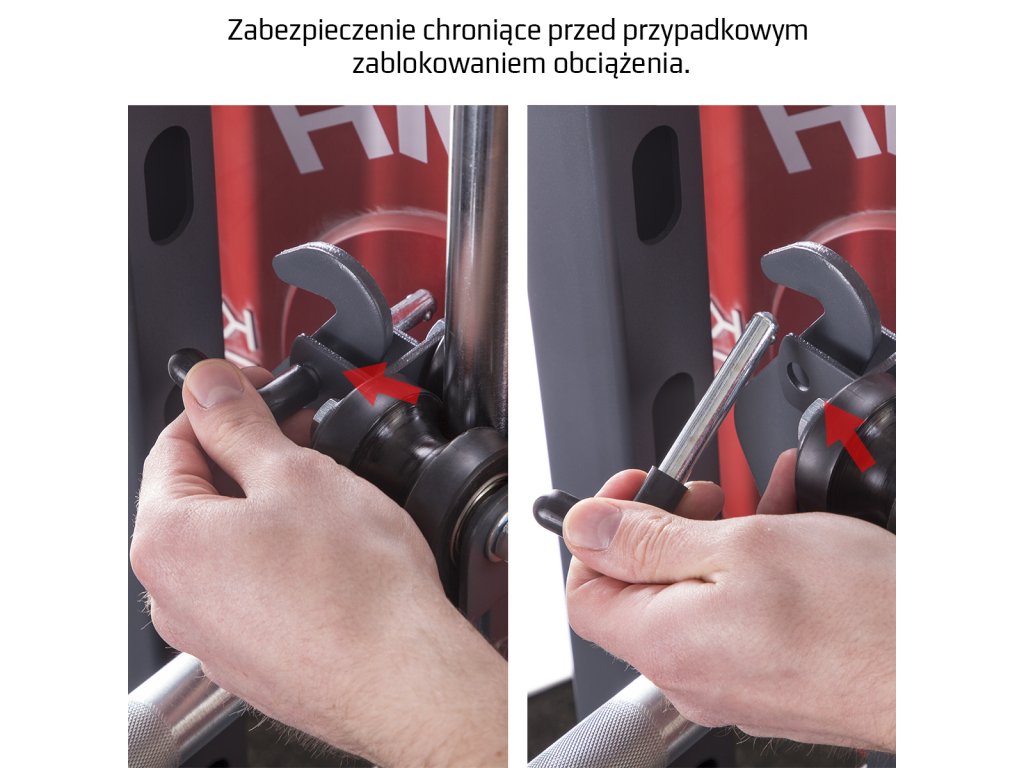 Zabezpieczenie chroniące przed przypadkowym zablokowaniem obciążenia.