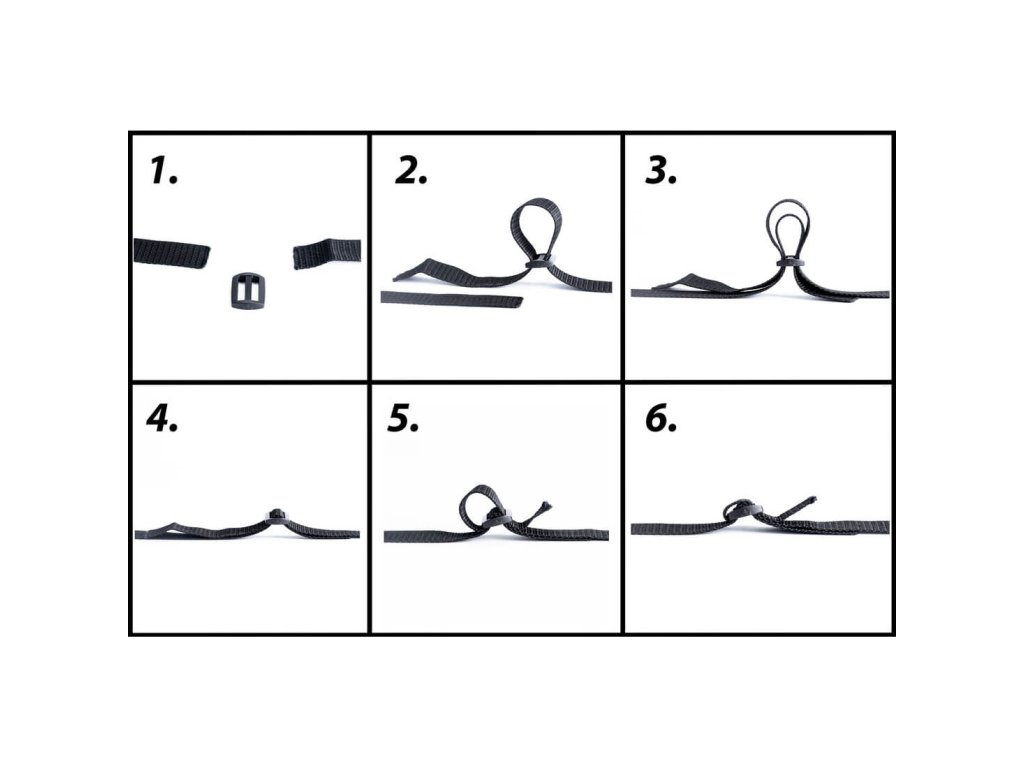 1.

2.

3.

4.

5.

6.