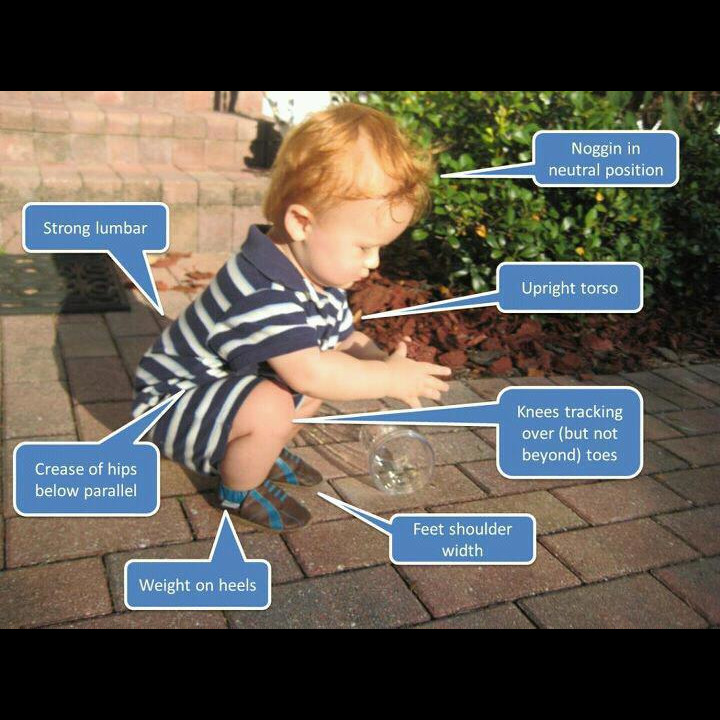 Noggin in neutral position

Strong lumbar

Upright torso

Knees tracking over (but not beyond) toes

Crease of hips below parallel

Feet shoulder width

Weight on heels