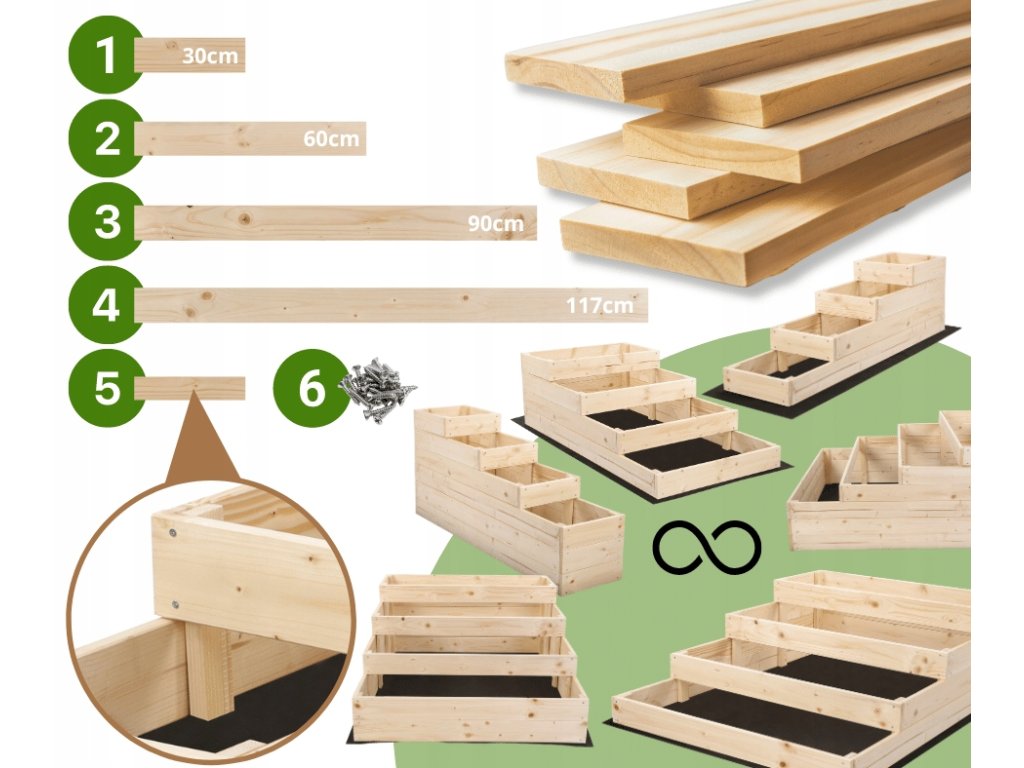 1 30cm
2 60cm
3 90cm
4 117cm
5
6